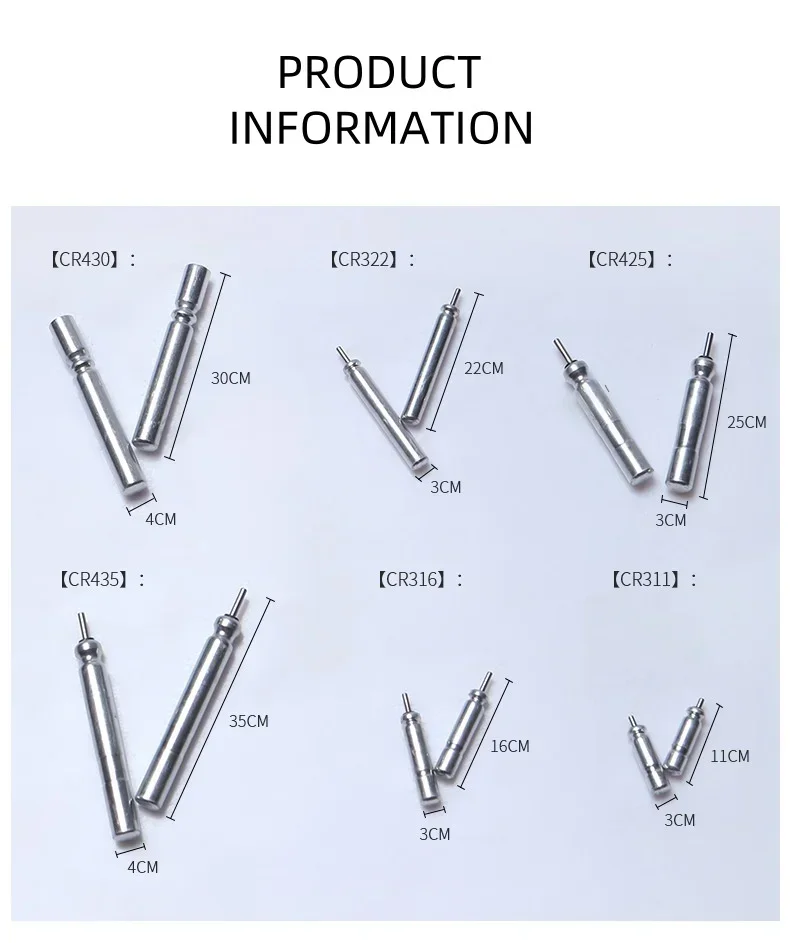 PRODUCT INFORMATION

【CR430】:

30CM

4CM

【CR322】:

22CM

3CM

【CR425】:

25CM

3CM

【CR435】:

35CM

4CM

【CR316】:

16CM

3CM

【CR311】:

11CM

3CM