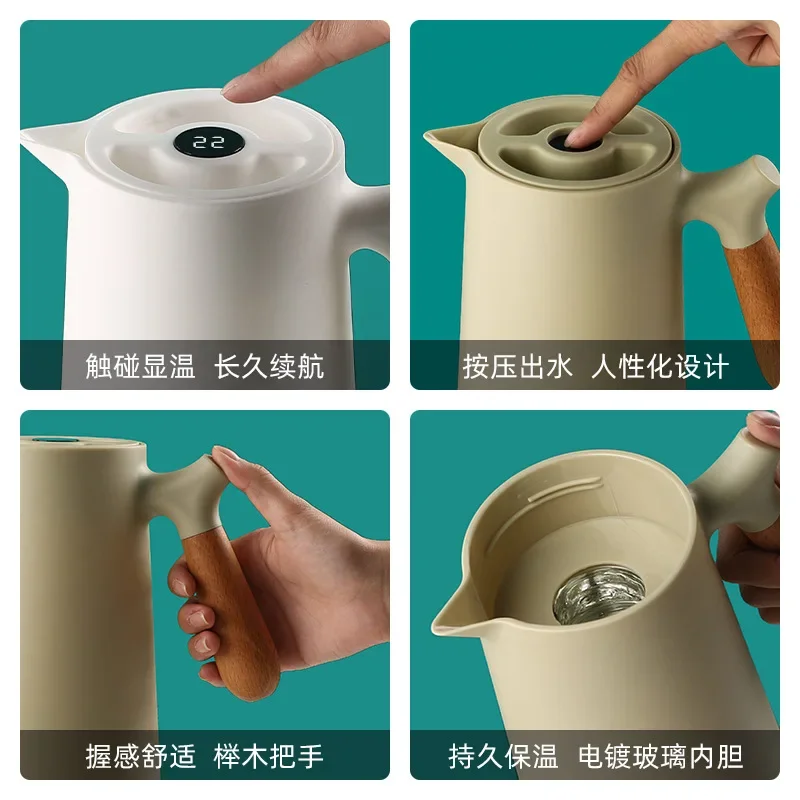 22

触碰显温 长久续航

按压出水 人性化设计

握感舒适 榉木把手

持久保温 电镀玻璃内胆