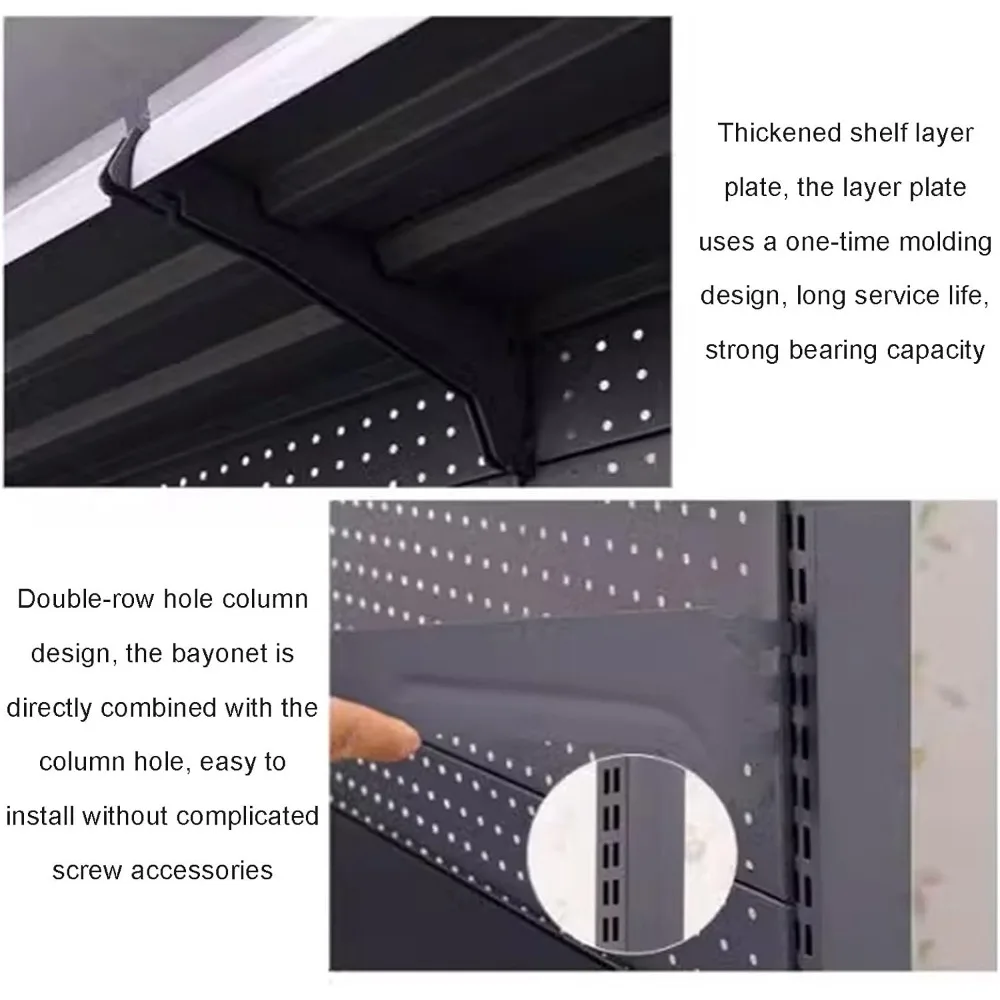 Thickened shelf layer plate, the layer plate uses a one-time molding design, long service life, strong bearing capacity

Double-row hole column design, the bayonet is directly combined with the column hole, easy to install without complicated screw accessories