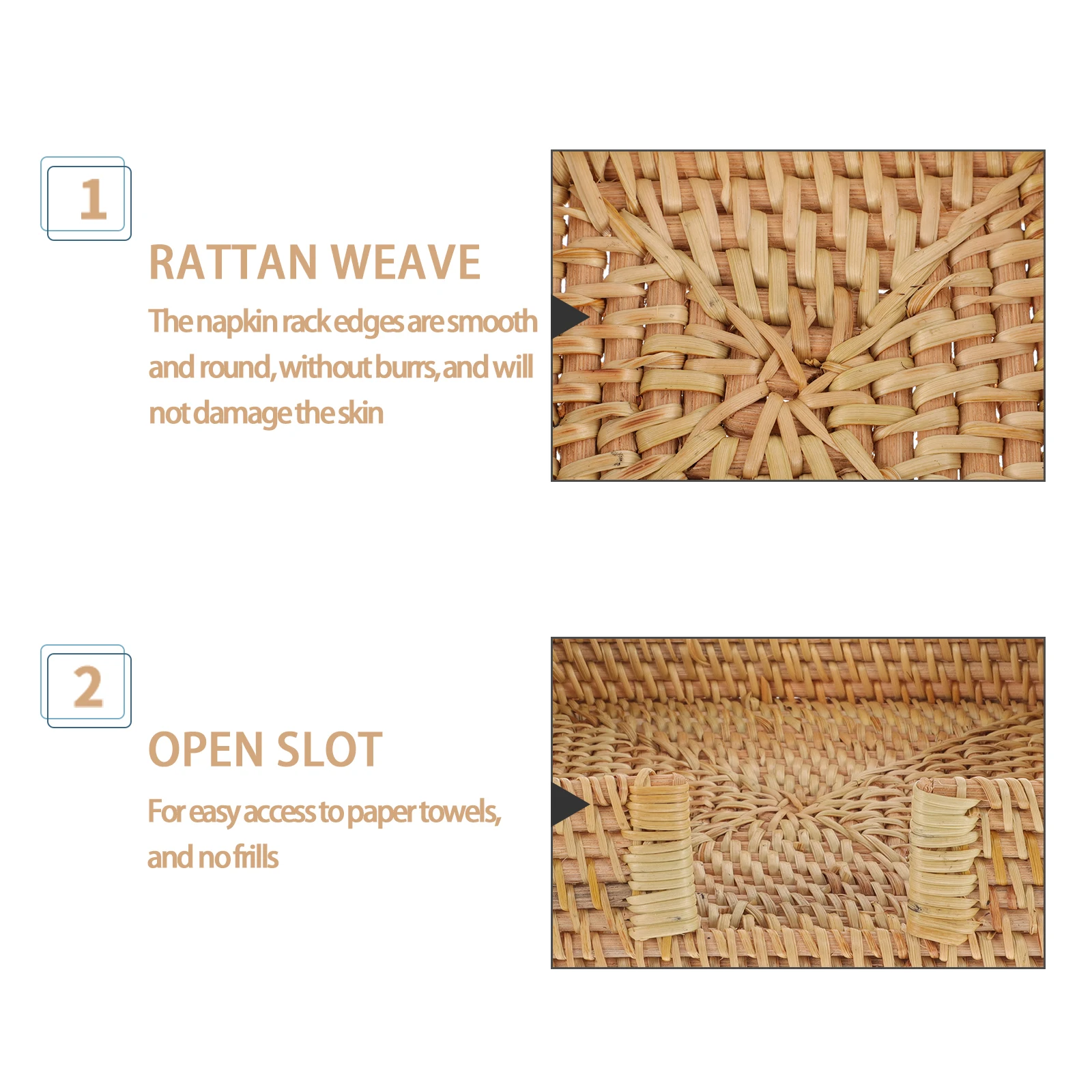 1

RATTAN WEAVE

The napkin rack edges are smooth and round, without burrs, and will not damage the skin

2

OPEN SLOT

For easy access to paper towels, and no frills