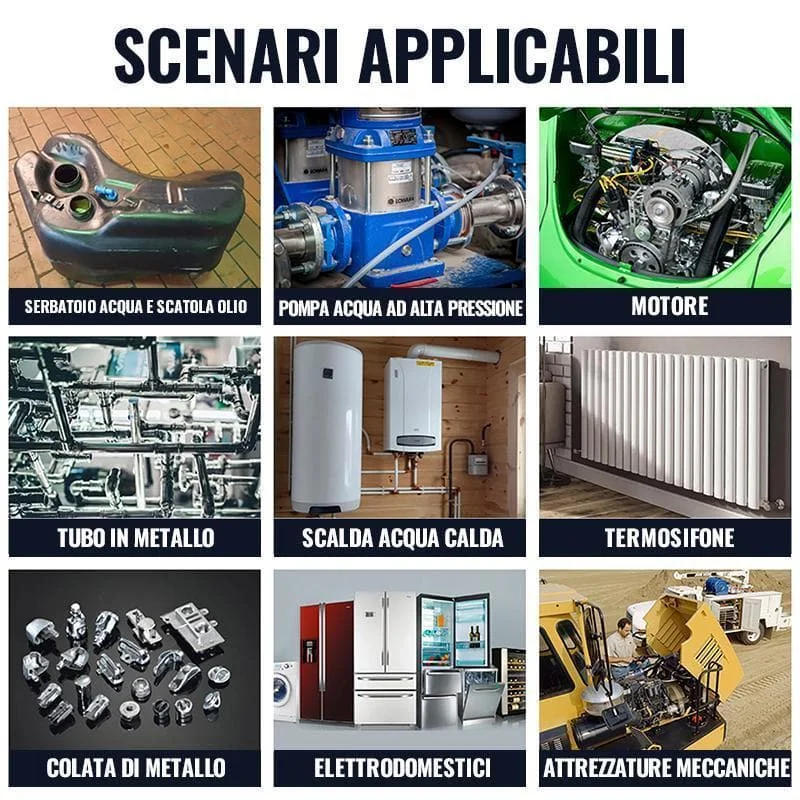 SCENARI APPLICABILI

SERBATOIO ACQUA E SCATOLA OLIO

POMPA ACQUA AD ALTA PRESSIONE

MOTORE

TUBO IN METALLO

SCALDA ACQUA CALDA

TERMOSIFONE

COLATA DI METALLO

ELETTRODOMESTICI

ATTREZZATURE MECCANICHE