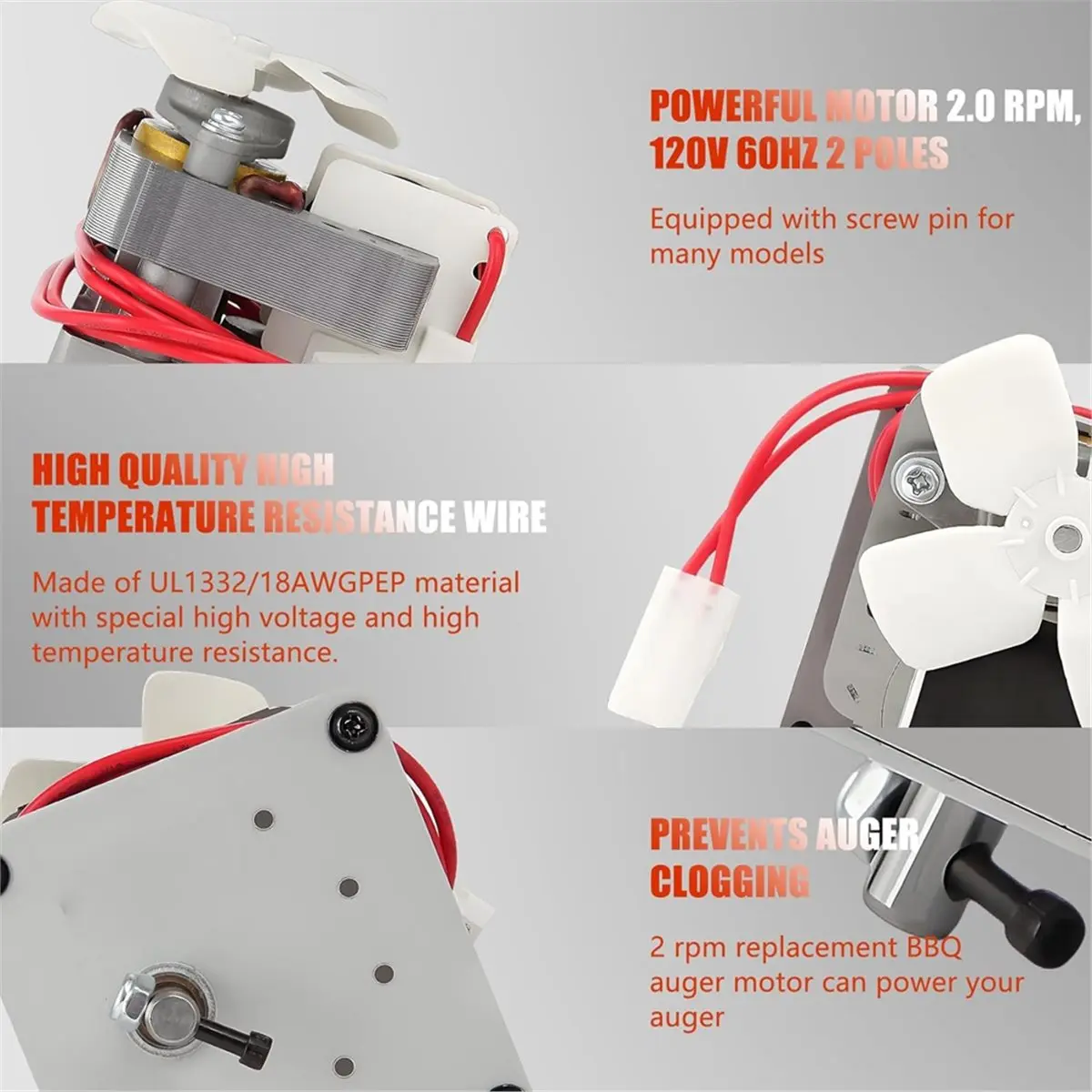 POWERFUL MOTOR 2.0 RPM, 120V 60HZ 2 POLES

Equipped with screw pin for many models

HIGH QUALITY HIGH TEMPERATURE RESISTANCE WIRE

Made of UL1332/18AWGPEP material with special high voltage and high temperature resistance.

PREVENTS AUGER CLOGGING

2 rpm replacement BBQ auger motor can power your auger