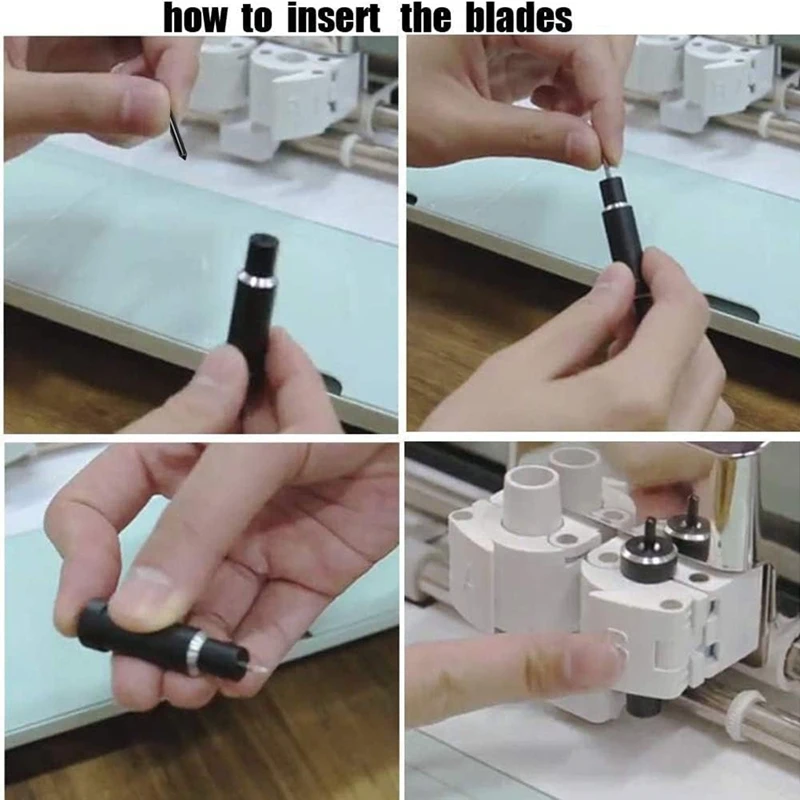 how to insert the blades