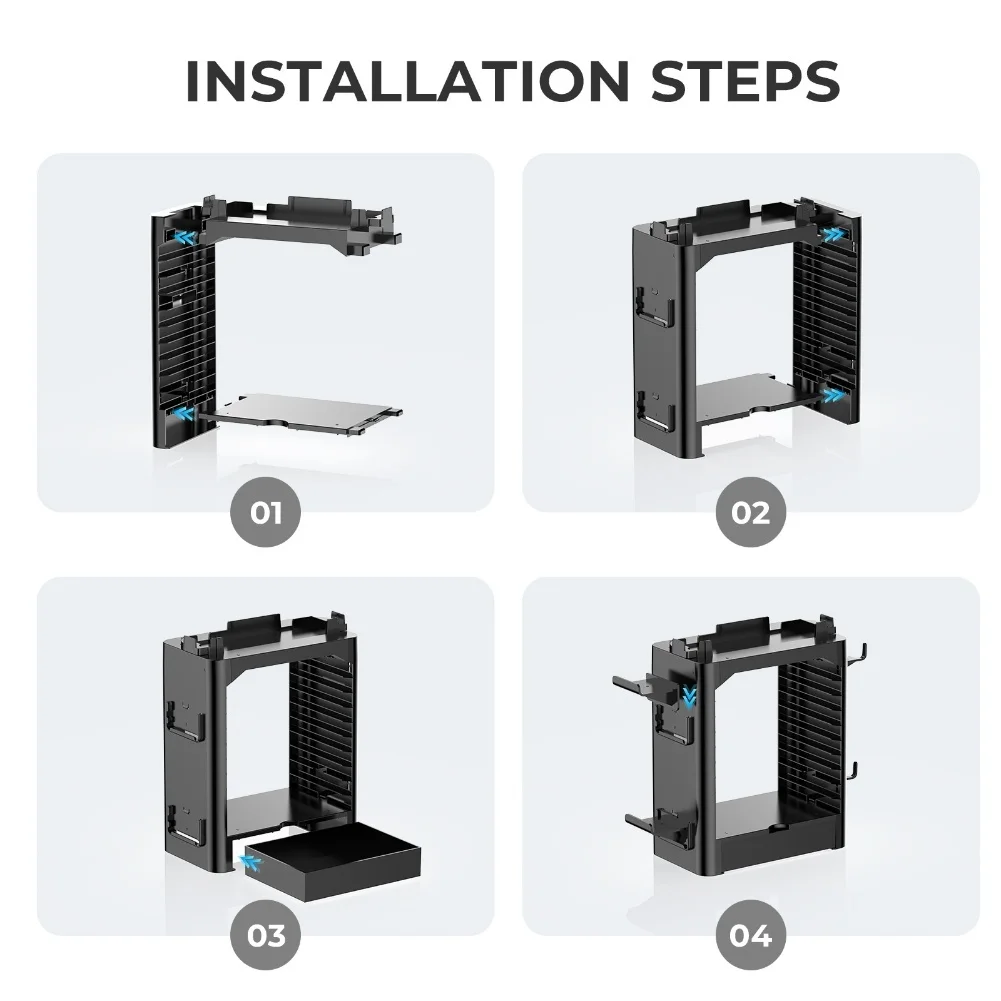 INSTALLATION STEPS

01

02

03

04