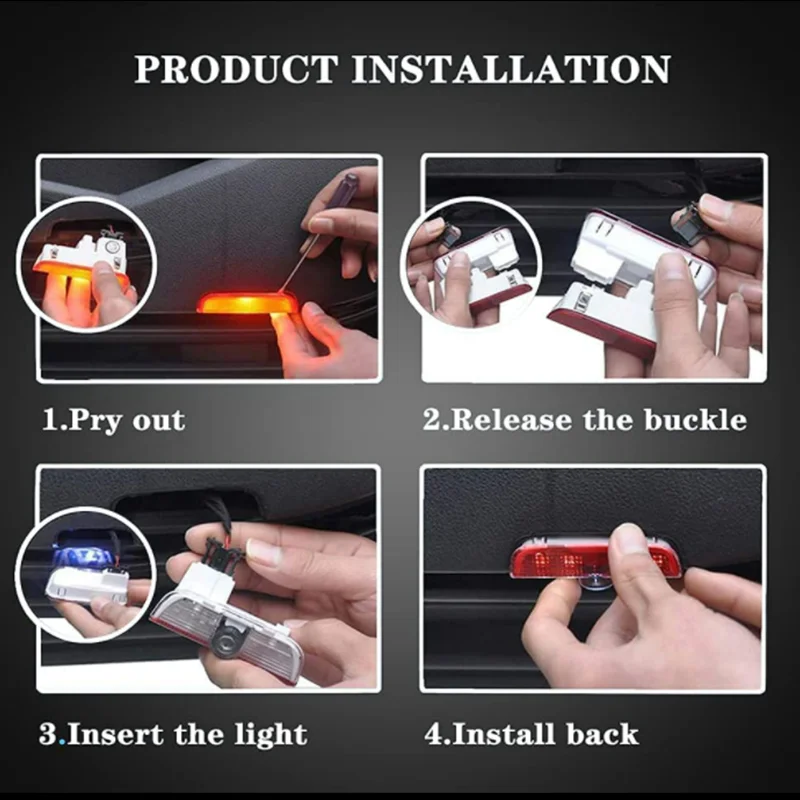 PRODUCT INSTALLATION

1.Pry out

2.Release the buckle

3.Insert the light

4.Install back