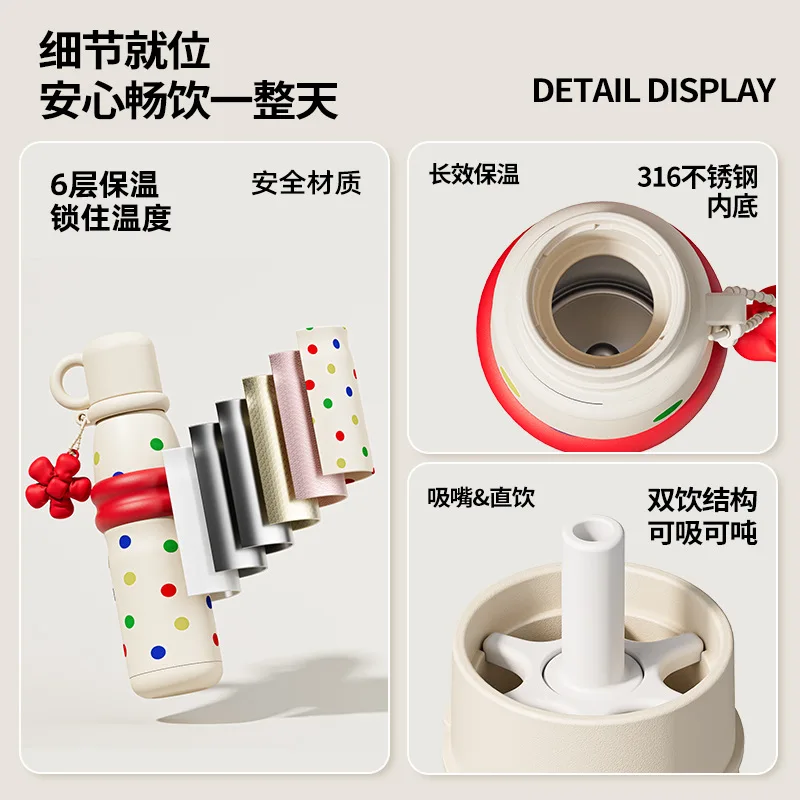 细节就位
安心畅饮一整天

DETAIL DISPLAY

6层保温
锁住温度

安全材质

长效保温

316不锈钢
内底

吸嘴&直饮

双饮结构
可吸可吨