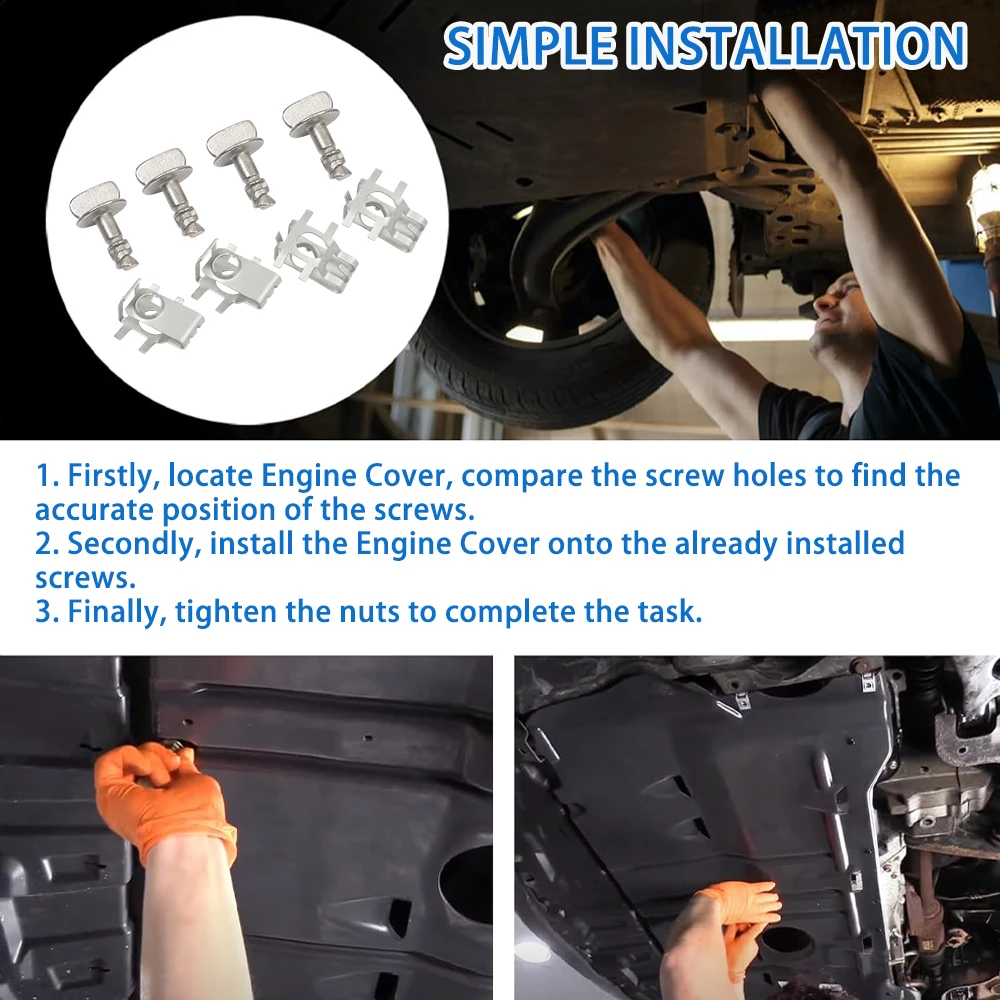 SIMPLE INSTALLATION

1. Firstly, locate Engine Cover, compare the screw holes to find the accurate position of the screws.
2. Secondly, install the Engine Cover onto the already installed screws.
3. Finally, tighten the nuts to complete the task.