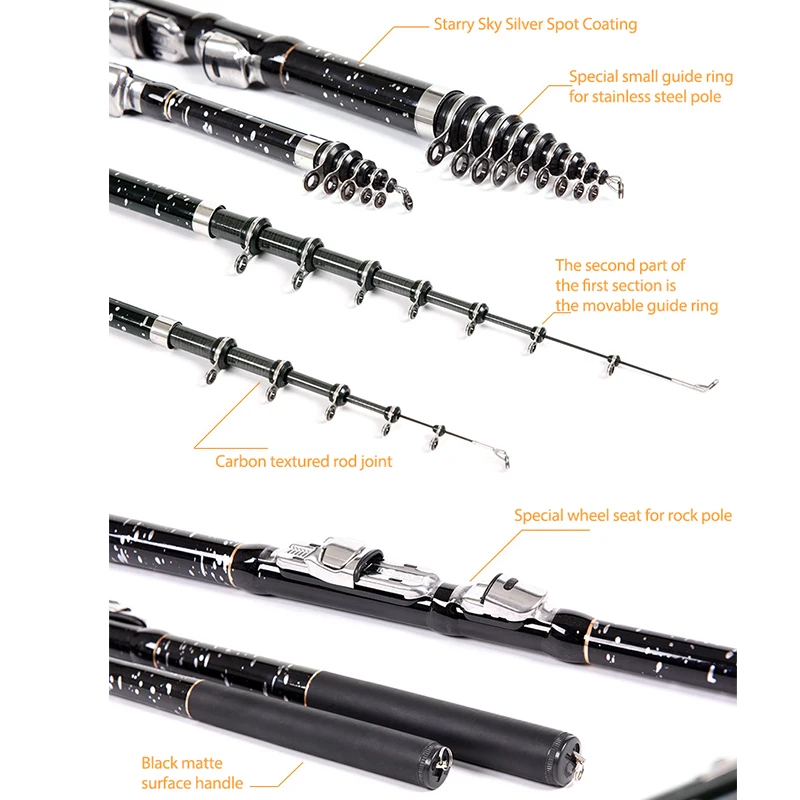 Starry Sky Silver Spot Coating

Special small guide ring for stainless steel pole

The second part of the first section is the movable guide ring

Carbon textured rod joint

Special wheel seat for rock pole

Black matte surface handle