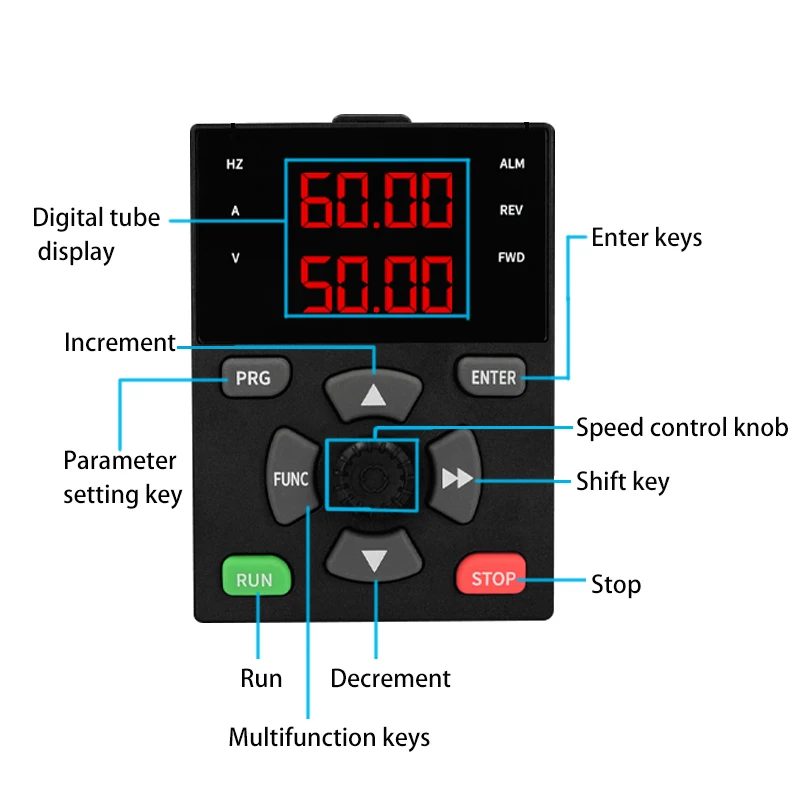 HZ
A
V
60.00
50.00
ALM
REV
FWD
Digital tube display
Enter keys
Increment
PRG
ENTER
Speed control knob
Parameter setting key
FUNC
Shift key
RUN
STOP
Stop
Run
Decrement
Multifunction keys