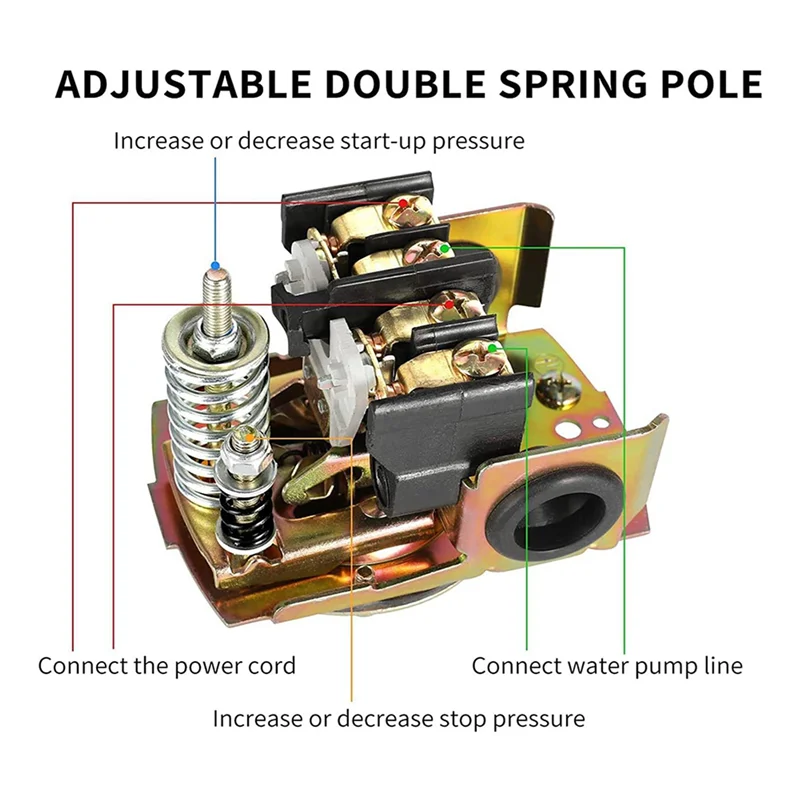 ADJUSTABLE DOUBLE SPRING POLE

Increase or decrease start-up pressure

Connect the power cord

Connect water pump line

Increase or decrease stop pressure