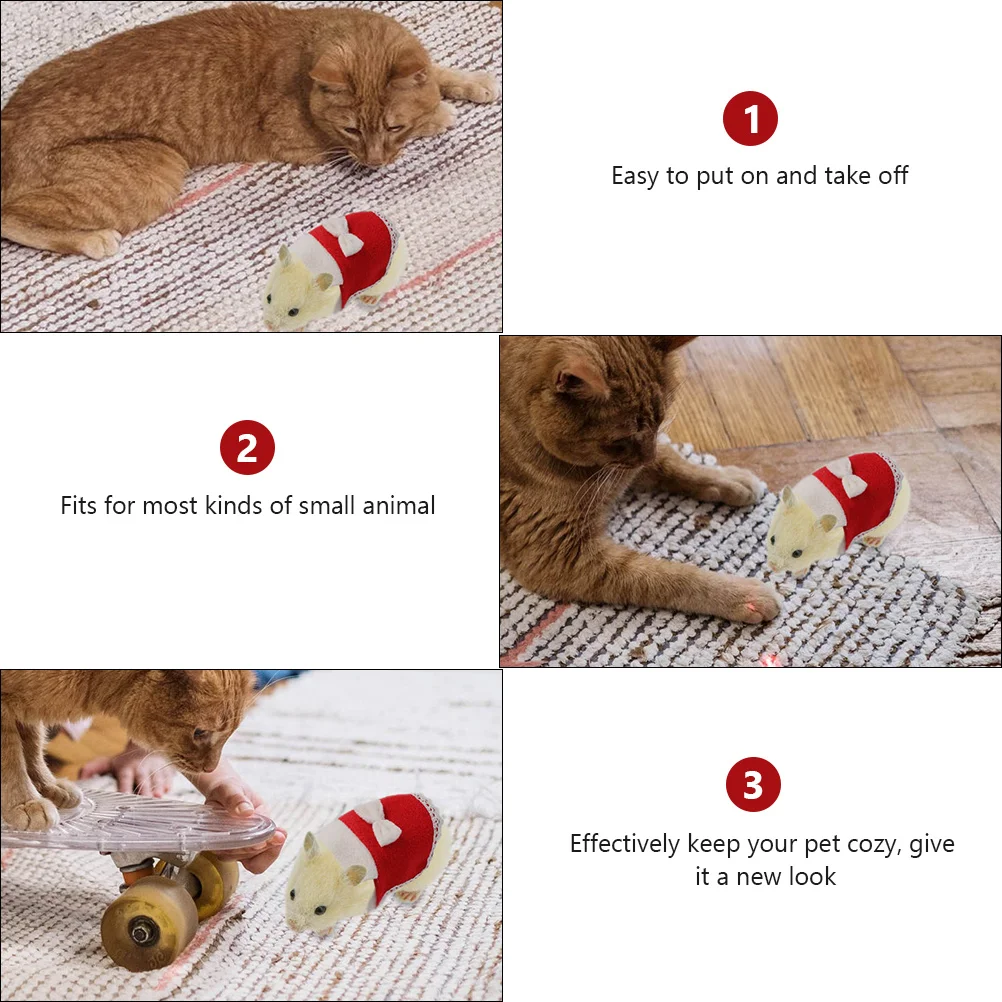 1
Easy to put on and take off

2
Fits for most kinds of small animal

3
Effectively keep your pet cozy, give it a new look