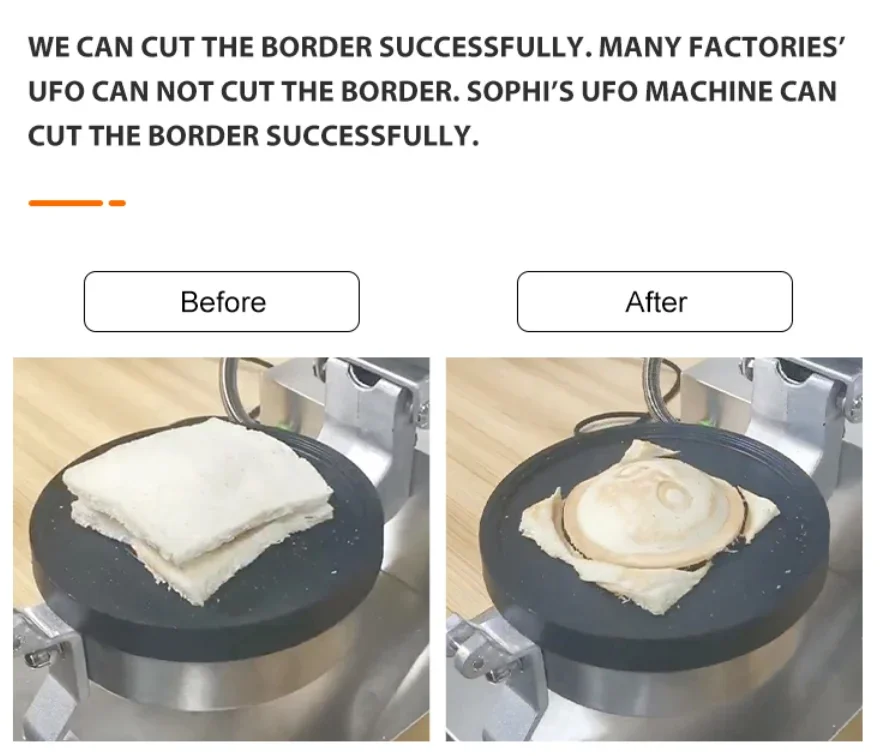 WE CAN CUT THE BORDER SUCCESSFULLY. MANY FACTORIES' UFO CAN NOT CUT THE BORDER. SOPHI'S UFO MACHINE CAN CUT THE BORDER SUCCESSFULLY.

Before

After