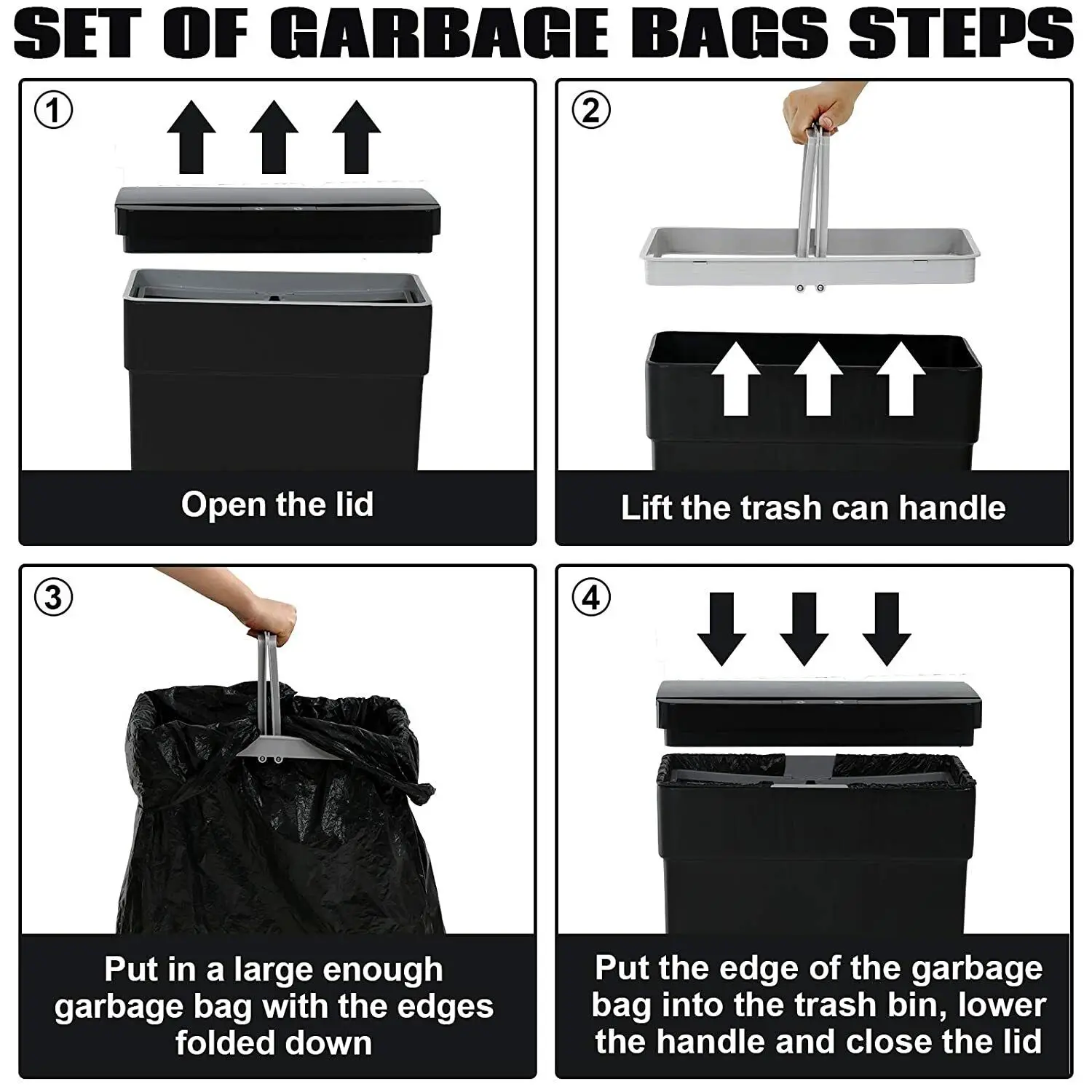 SET OF GARBAGE BAGS STEPS

①

Open the lid

②

Lift the trash can handle

③

Put in a large enough garbage bag with the edges folded down

④

Put the edge of the garbage bag into the trash bin, lower the handle and close the lid