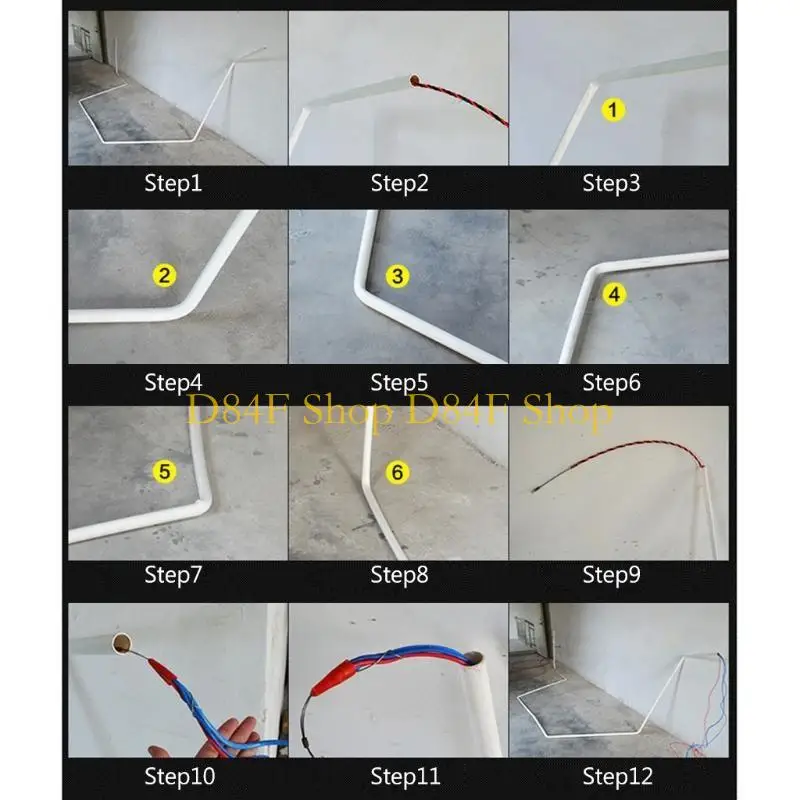 Step1

Step2

1

Step3

2

Step4

3

Step5

4

Step6

D84F Shop D84F Shop

5

Step7

6

Step8

Step9

Step10

Step11

Step12