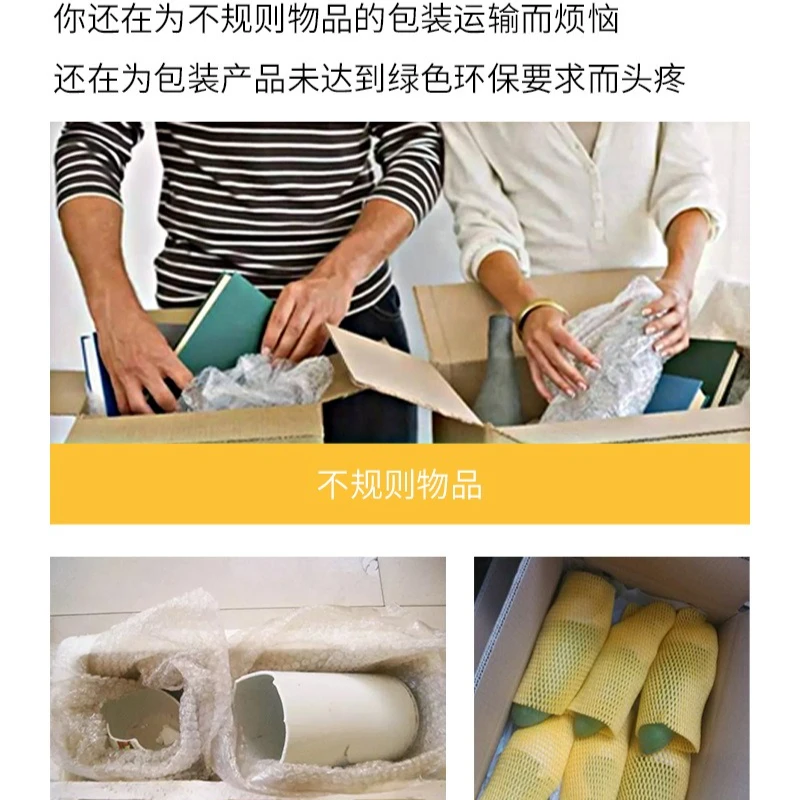 你还在为不规则物品的包装运输而烦恼

还在为包装产品未达到绿色环保要求而头疼

不规则物品