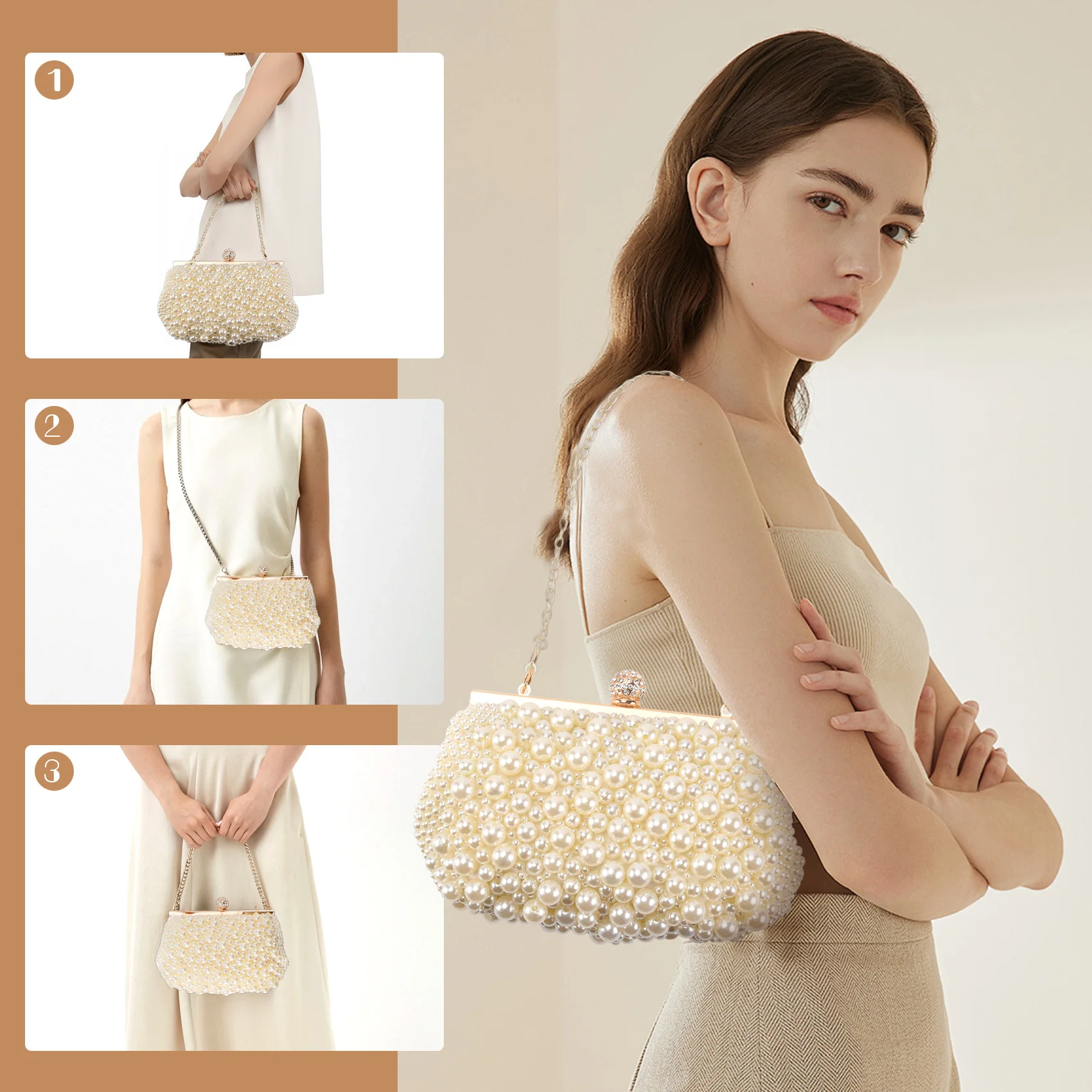 1

2

3