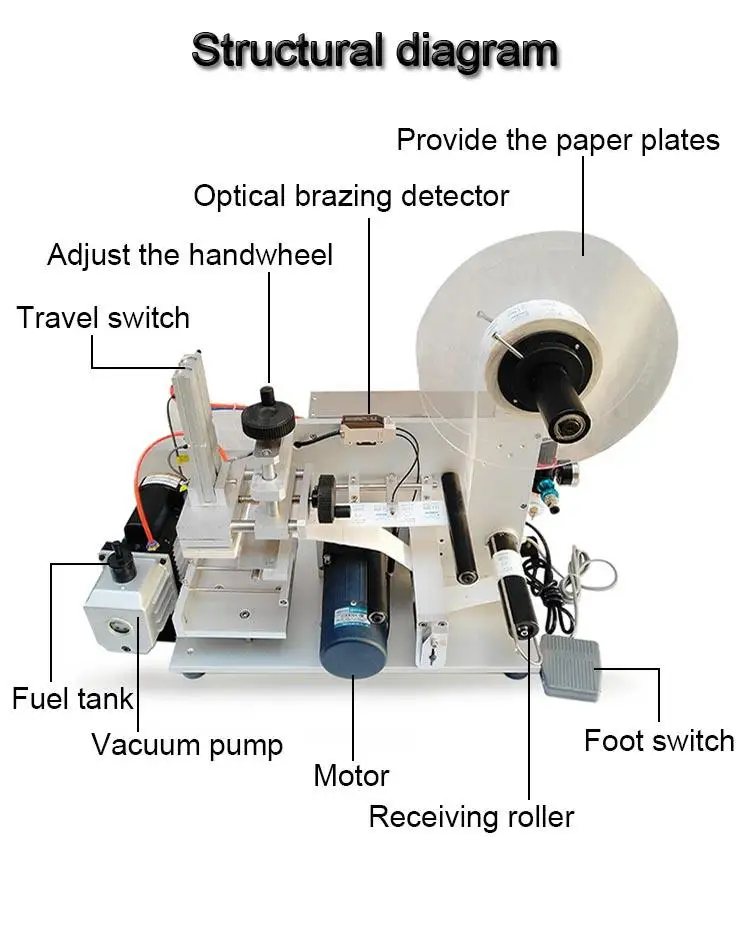 Structural diagram

Provide the paper plates

Optical brazing detector

Adjust the handwheel

Travel switch

Fuel tank

Vacuum pump

Motor

Receiving roller

Foot switch