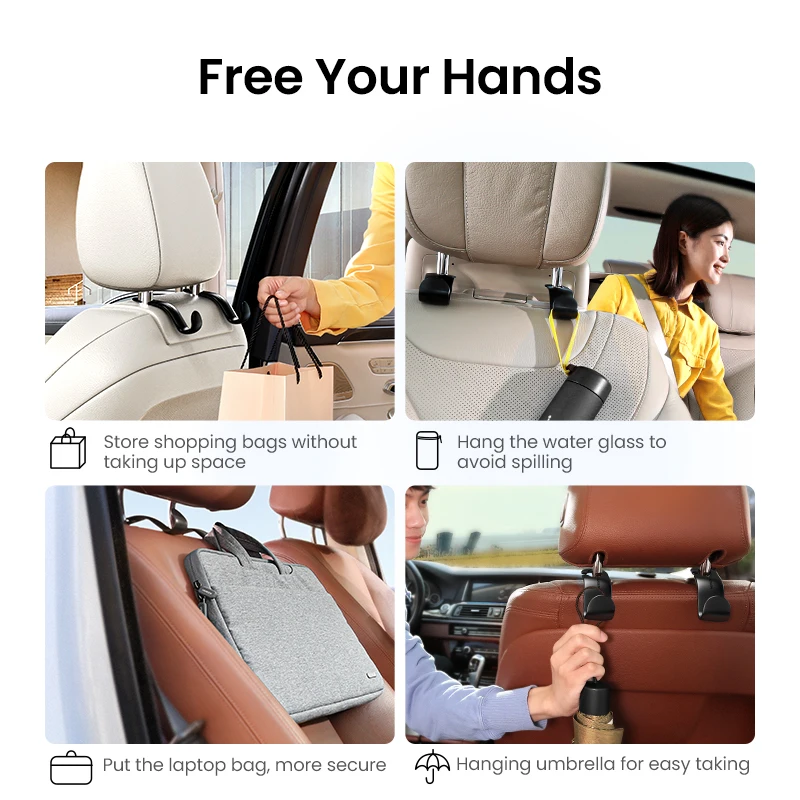 Free Your Hands

Store shopping bags without taking up space

Hang the water glass to avoid spilling

Put the laptop bag, more secure

Hanging umbrella for easy taking