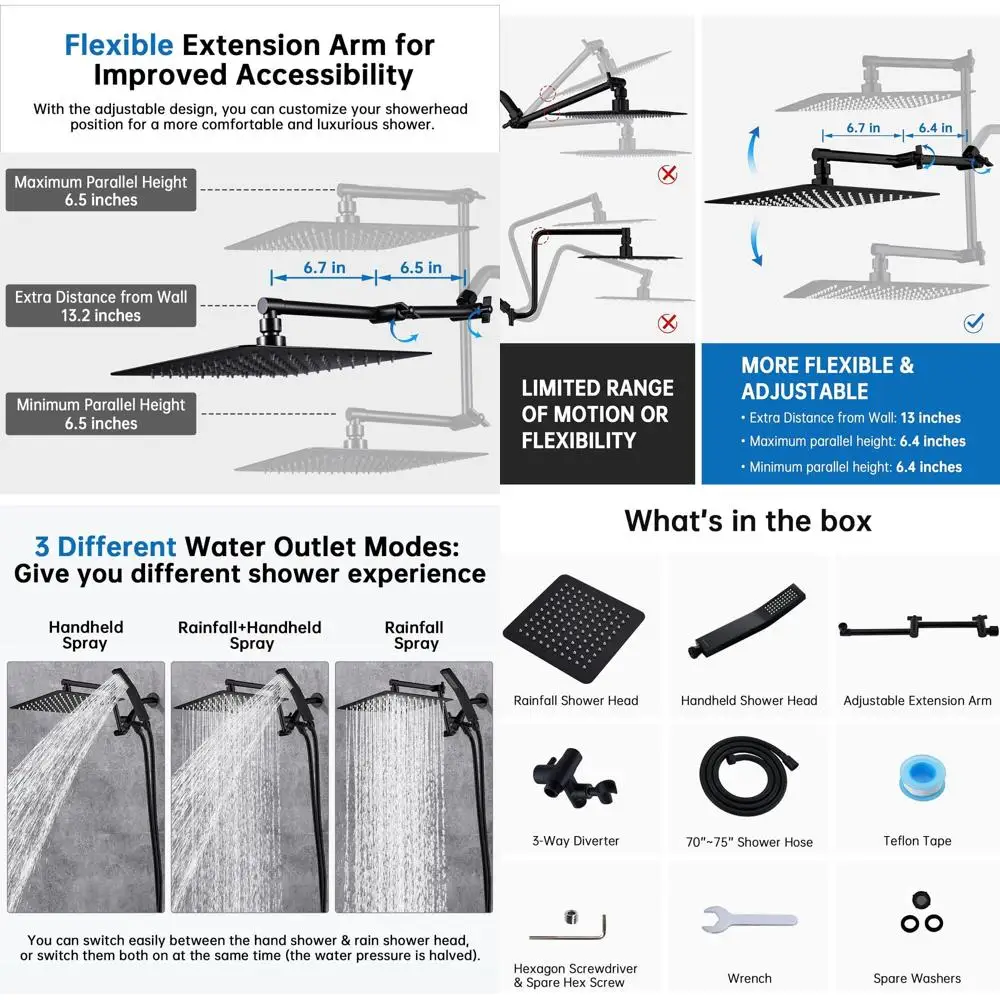 Flexible Extension Arm for Improved Accessibility

With the adjustable design, you can customize your showerhead position for a more comfortable and luxurious shower.

Maximum Parallel Height 6.5 inches

6.7 in

6.5 in

Extra Distance from Wall 13.2 inches

Minimum Parallel Height 6.5 inches

6.7 in

6.4 in

LIMITED RANGE OF MOTION OR FLEXIBILITY

MORE FLEXIBLE & ADJUSTABLE

• Extra Distance from Wall: 13 inches
• Maximum parallel height: 6.4 inches
• Minimum parallel height: 6.4 inches

3 Different Water Outlet Modes: Give you different shower experience

Handheld Spray

Rainfall+Handheld Spray

Rainfall Spray

You can switch easily between the hand shower & rain shower head, or switch them both on at the same time (the water pressure is halved).

What's in the box

Rainfall Shower Head

Handheld Shower Head

Adjustable Extension Arm

3-Way Diverter

70"~75" Shower Hose

Teflon Tape

Hexagon Screwdriver & Spare Hex Screw

Wrench

Spare Washers