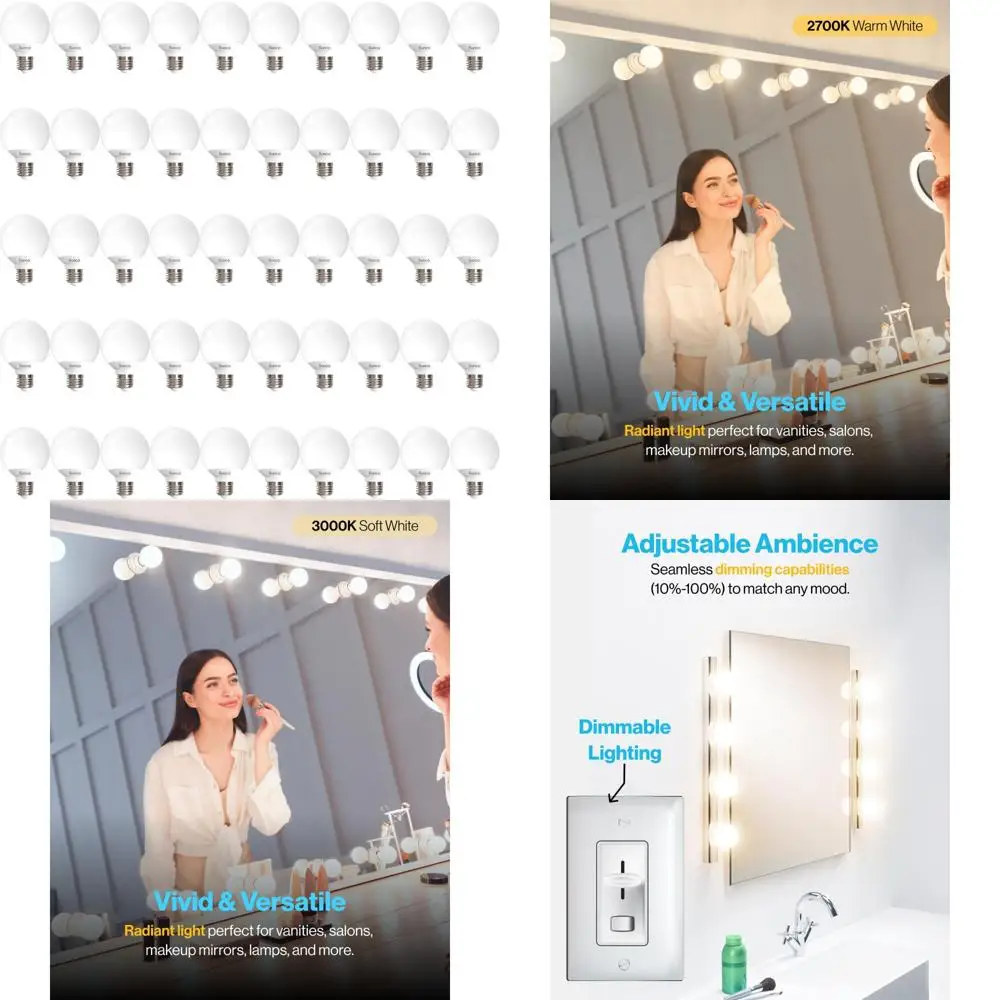 2700K Warm White

Vivid & Versatile

Radiant light perfect for vanities, salons, makeup mirrors, lamps, and more.

3000K Soft White

Vivid & Versatile

Radiant light perfect for vanities, salons, makeup mirrors, lamps, and more.

Adjustable Ambience

Seamless dimming capabilities (10%-100%) to match any mood.

Dimmable Lighting