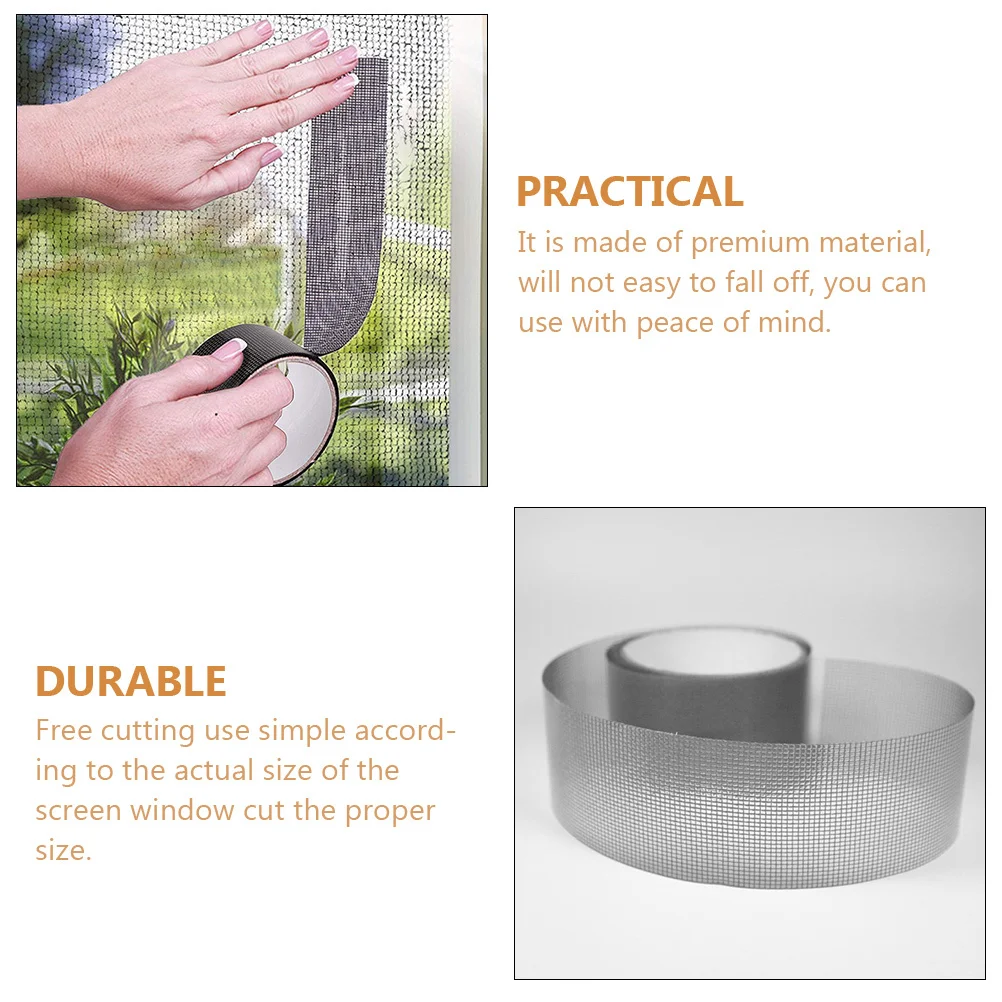 PRACTICAL
It is made of premium material, will not easy to fall off, you can use with peace of mind.

DURABLE
Free cutting use simple according to the actual size of the screen window cut the proper size.