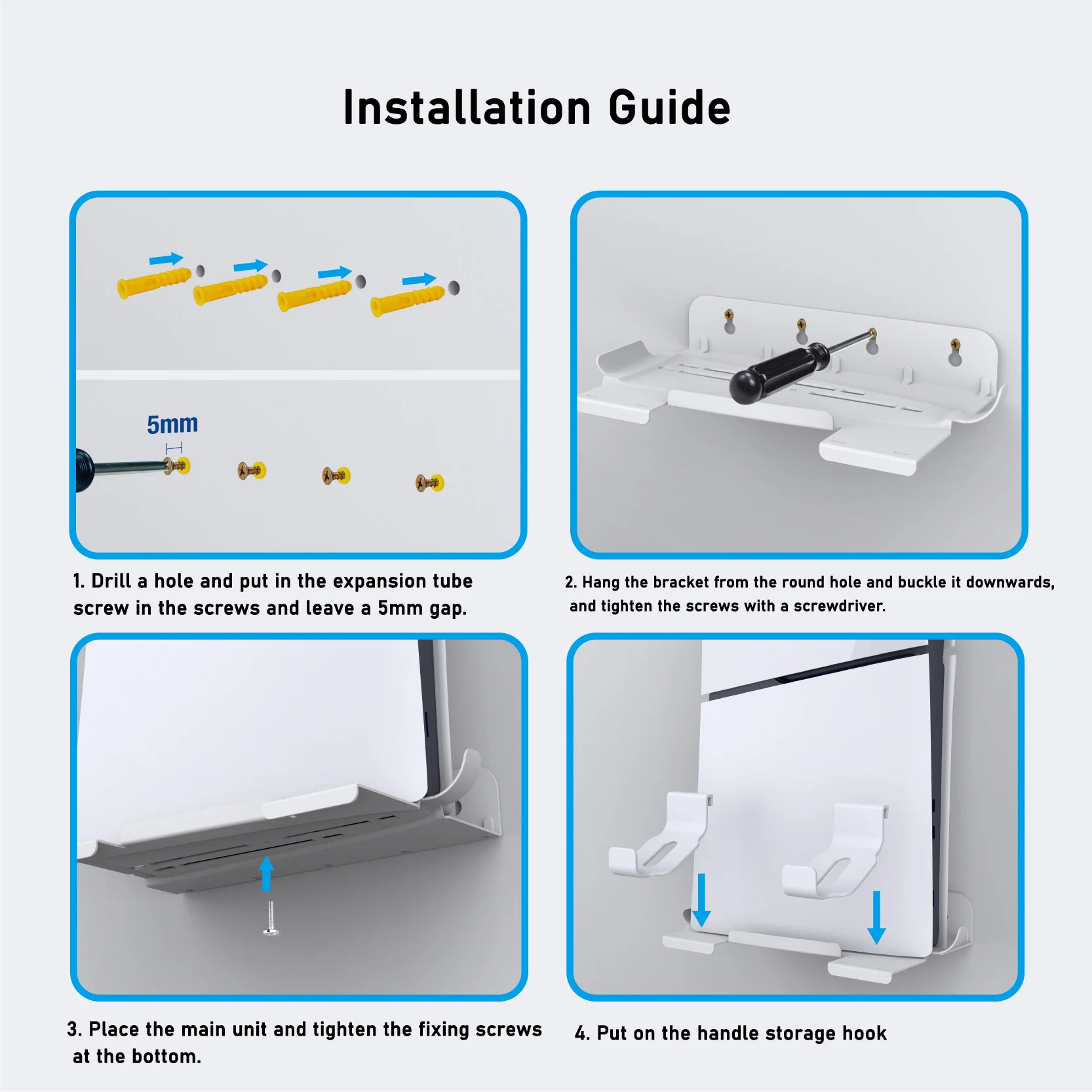 Installation Guide

5mm

1. Drill a hole and put in the expansion tube screw in the screws and leave a 5mm gap.

2. Hang the bracket from the round hole and buckle it downwards, and tighten the screws with a screwdriver.

3. Place the main unit and tighten the fixing screws at the bottom.

4. Put on the handle storage hook