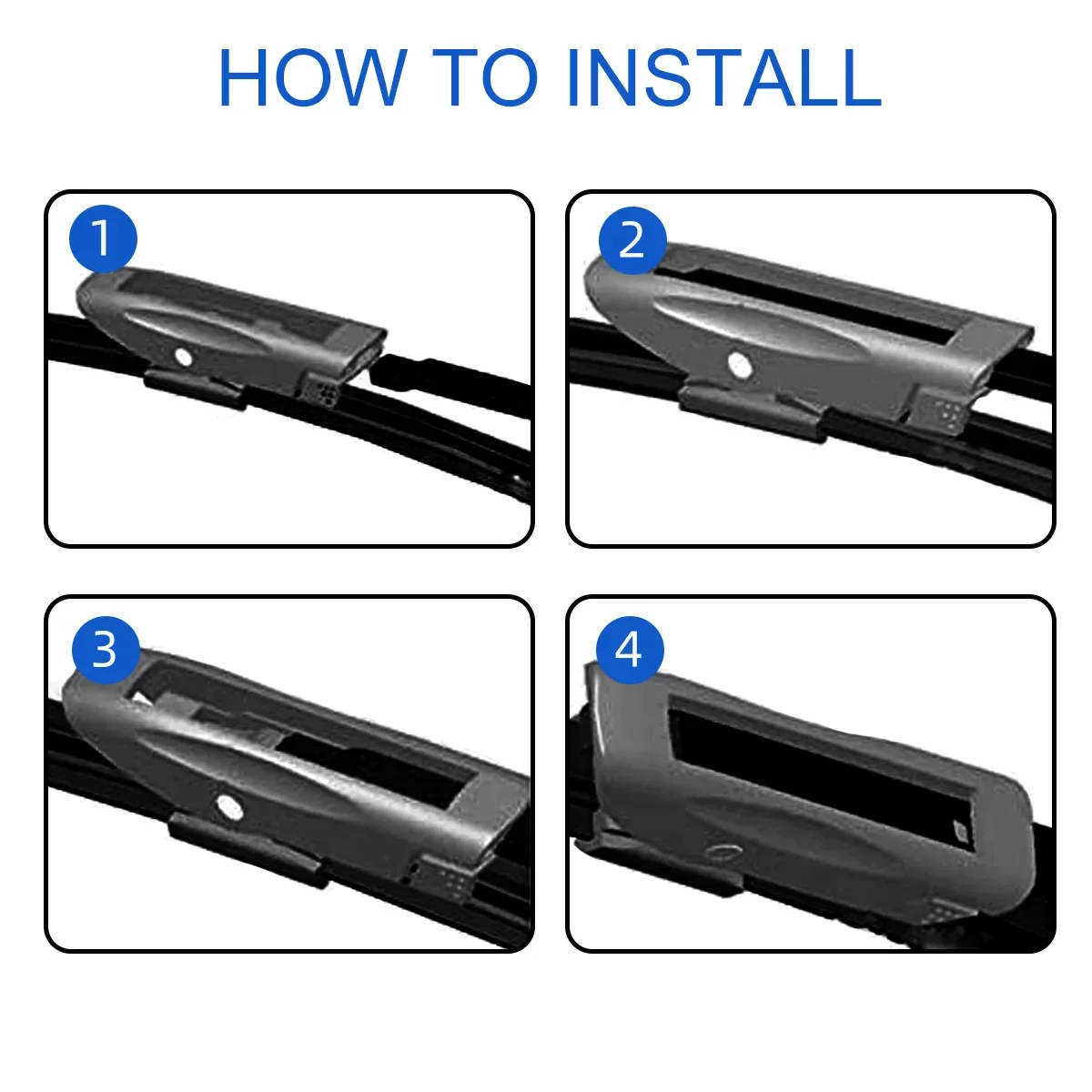 HOW TO INSTALL

1

2

3

4