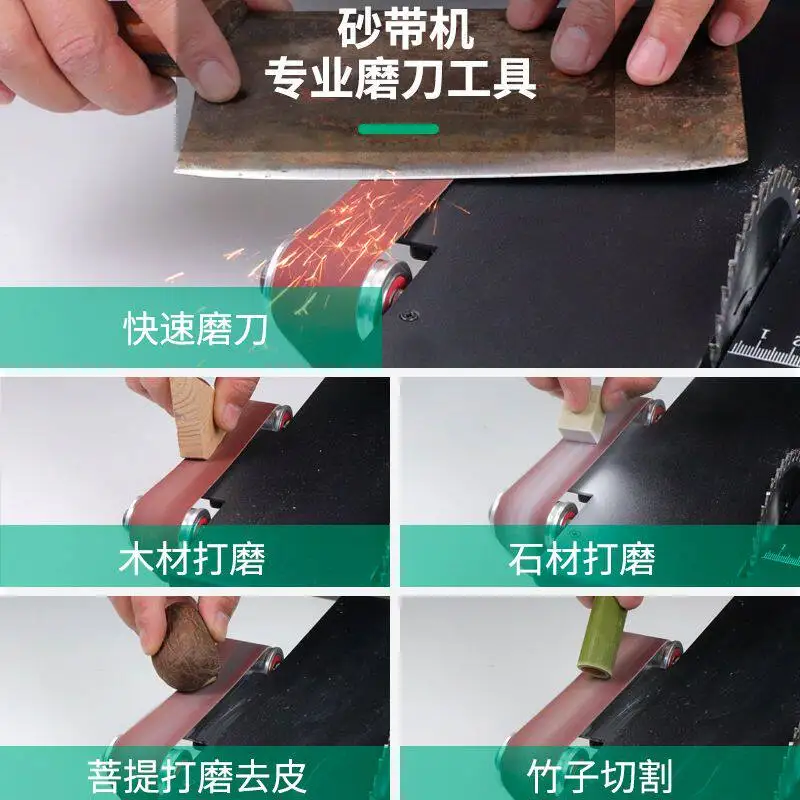 砂带机
专业磨刀工具

快速磨刀

木材打磨

石材打磨

菩提打磨去皮

竹子切割