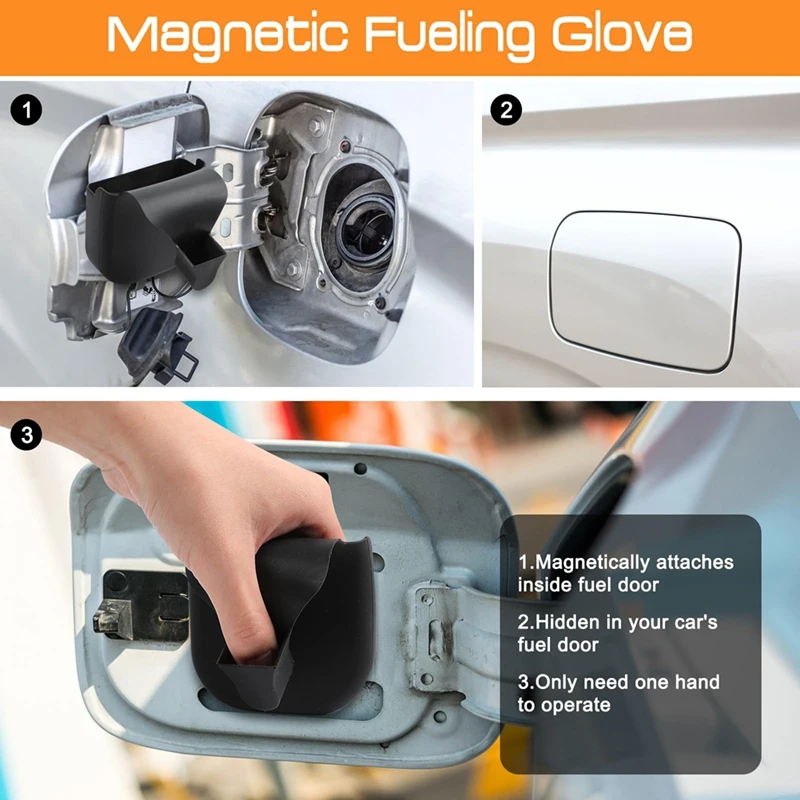 Magnetic Fueling Glove

1

2

3

1.Magnetically attaches inside fuel door

2.Hidden in your car's fuel door

3.Only need one hand to operate