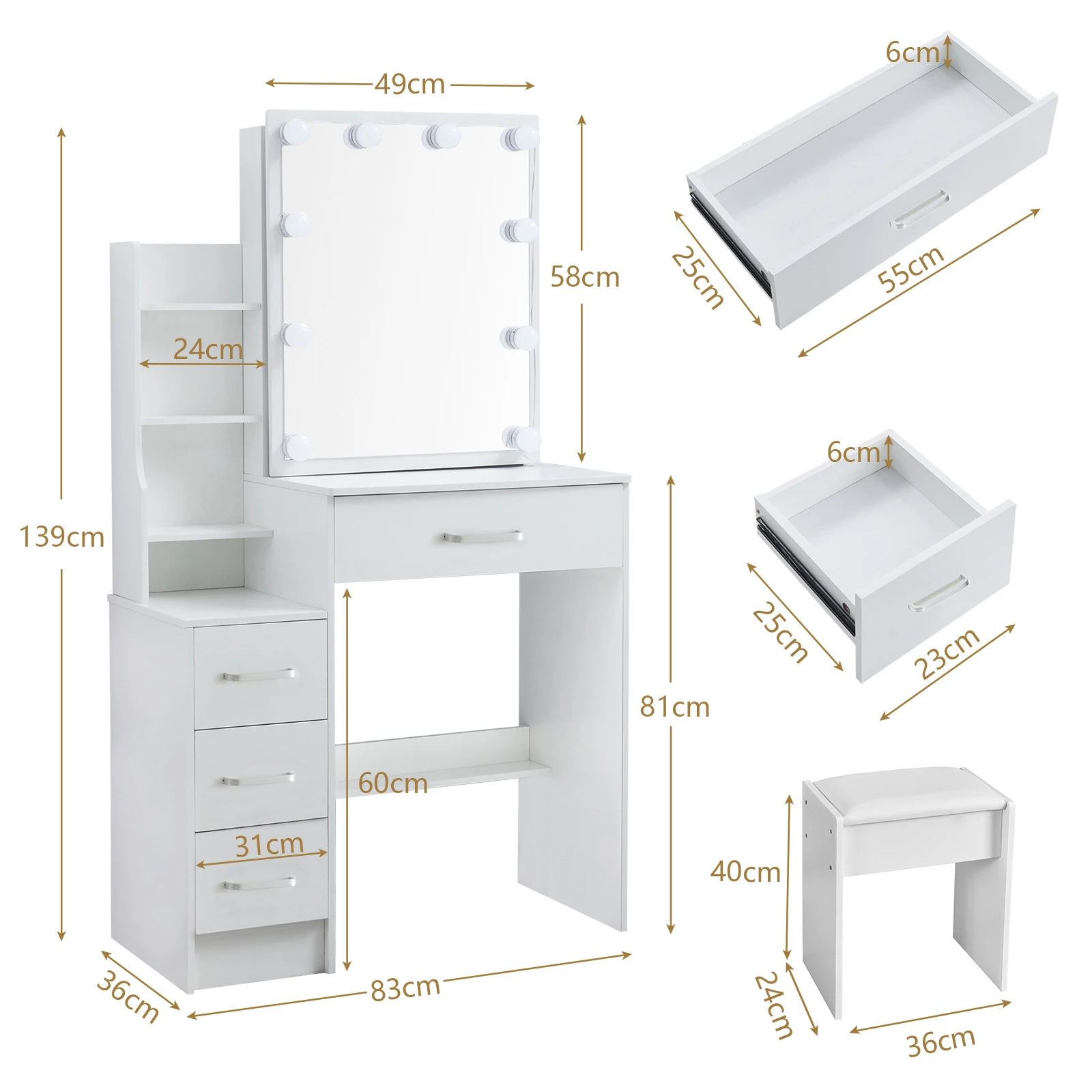 49cm
58cm
24cm
139cm
81cm
60cm
31cm
36cm
83cm
6cm
25cm
55cm
6cm
25cm
23cm
40cm
24cm
36cm