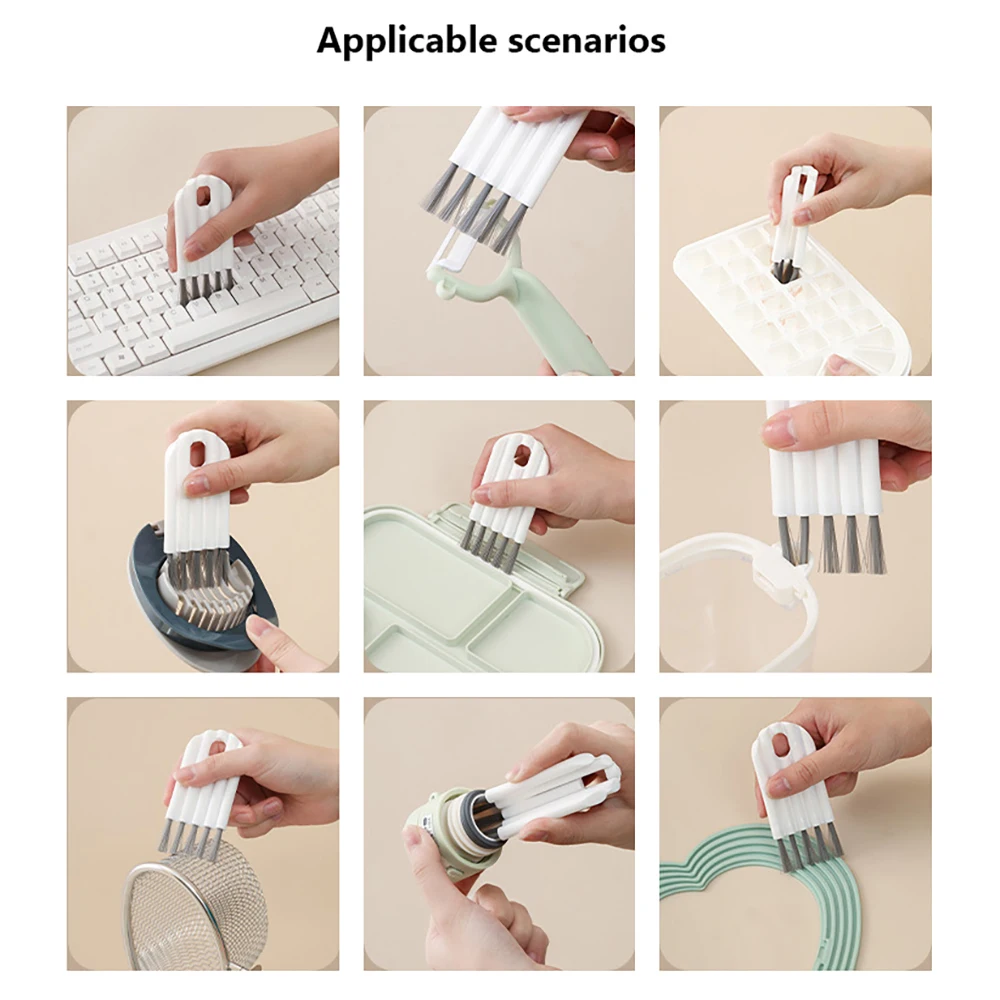 Applicable scenarios