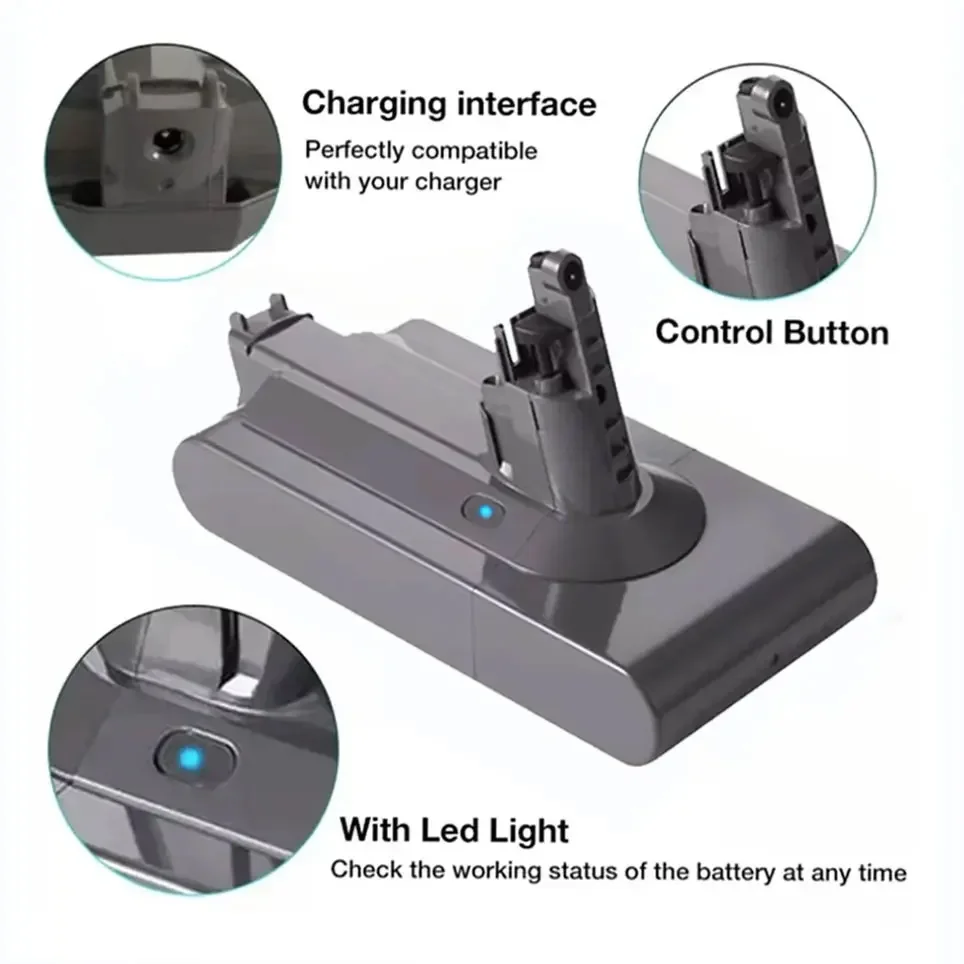 Charging interface

Perfectly compatible with your charger

Control Button

With Led Light

Check the working status of the battery at any time