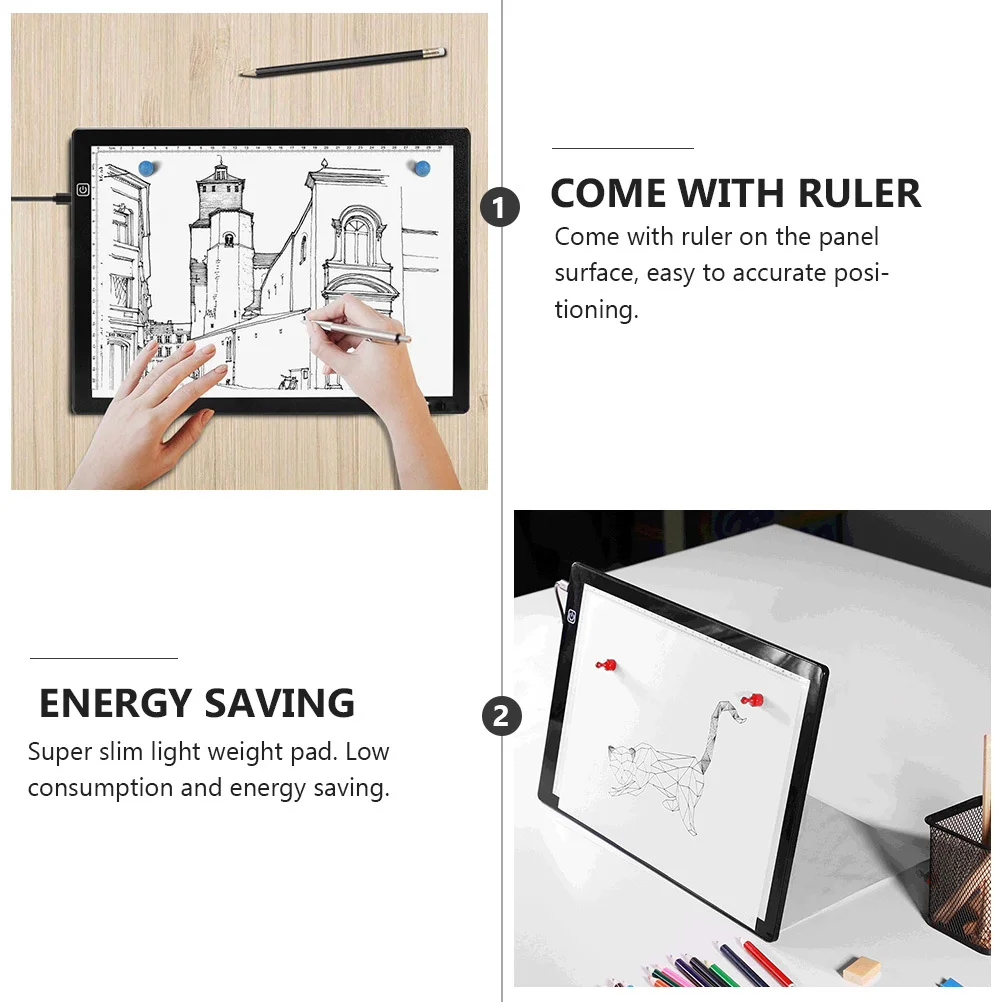 1

COME WITH RULER

Come with ruler on the panel surface, easy to accurate positioning.

ENERGY SAVING

Super slim light weight pad. Low consumption and energy saving.

2