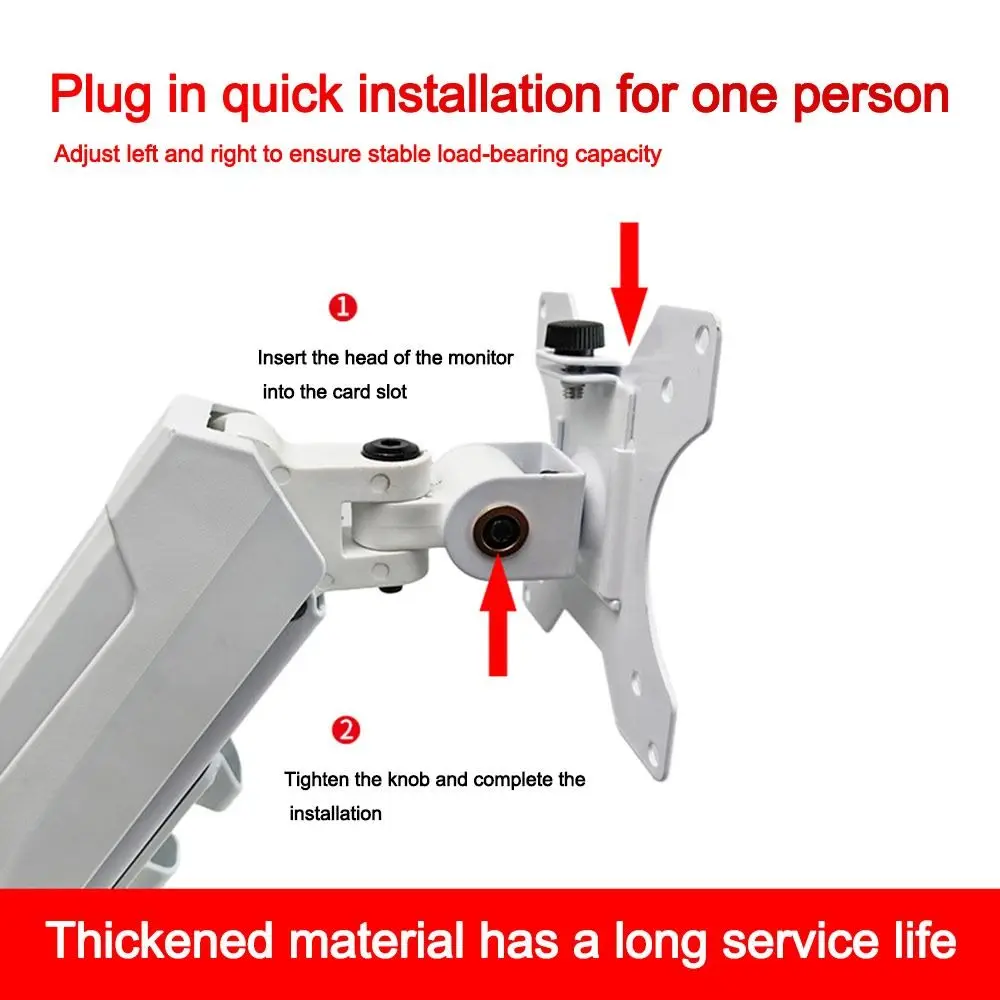 Plug in quick installation for one person

Adjust left and right to ensure stable load-bearing capacity

1

Insert the head of the monitor into the card slot

2

Tighten the knob and complete the installation

Thickened material has a long service life