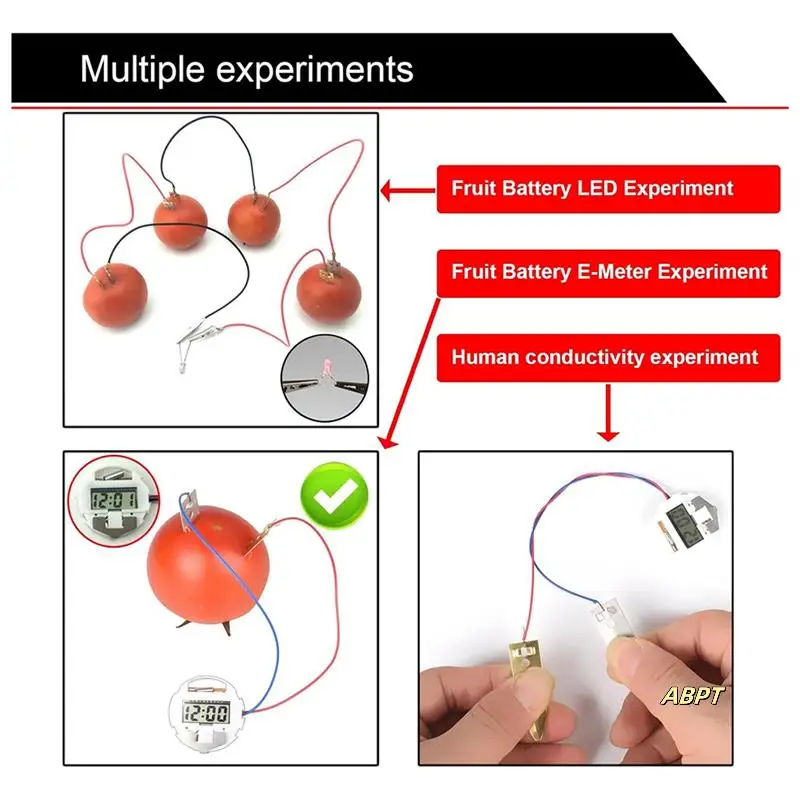 Multiple experiments

Fruit Battery LED Experiment

Fruit Battery E-Meter Experiment

Human conductivity experiment

12:01

12:00

ABPT