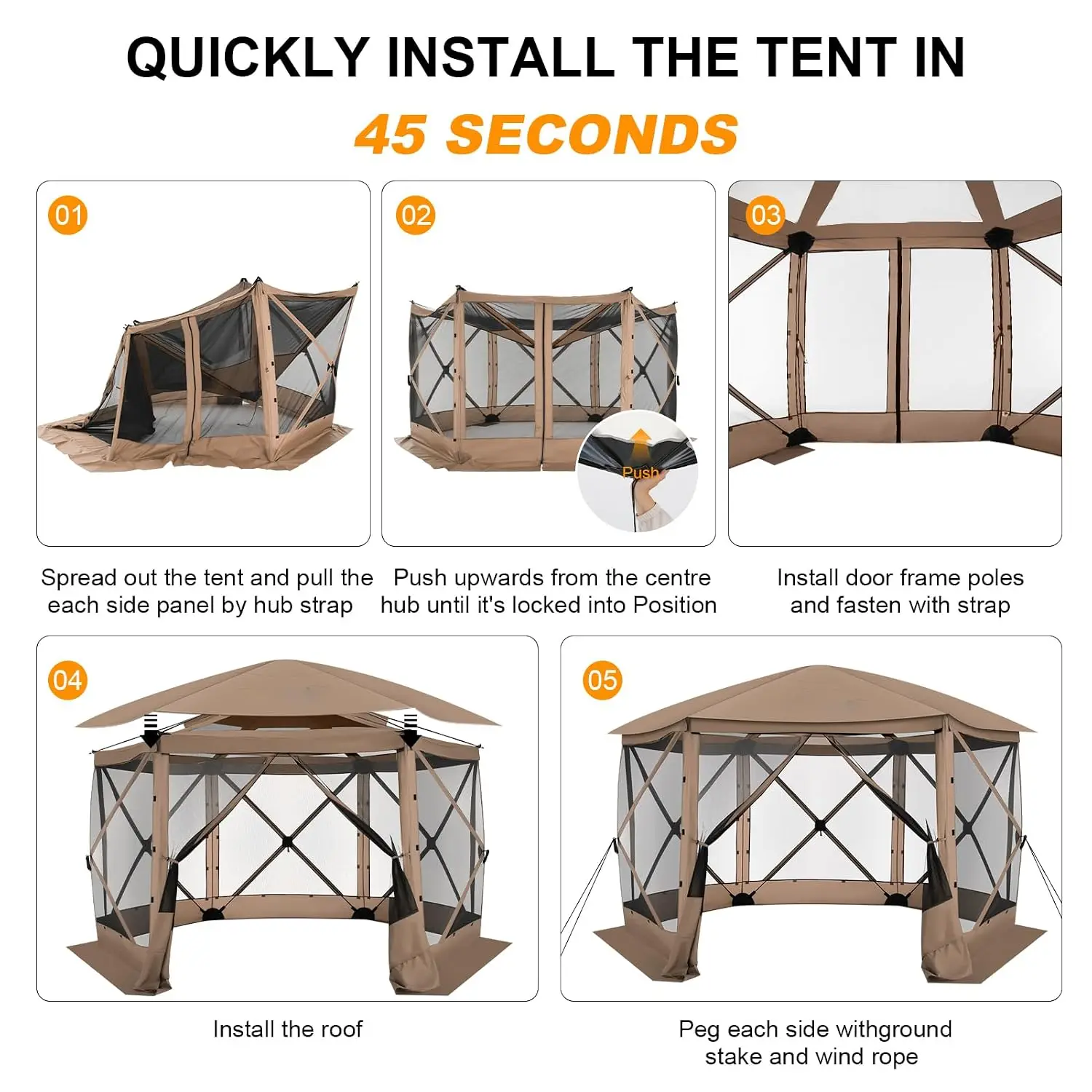 QUICKLY INSTALL THE TENT IN

45 SECONDS

01

Spread out the tent and pull the each side panel by hub strap

02

Push

Push upwards from the centre hub until it's locked into Position

03

Install door frame poles and fasten with strap

04

Install the roof

05

Peg each side withground stake and wind rope