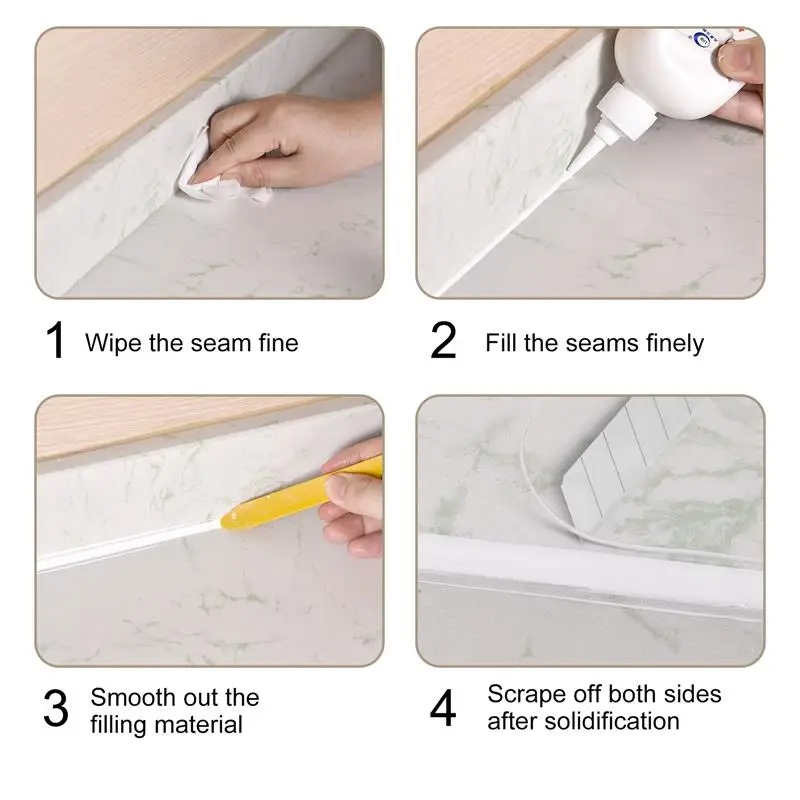 1 Wipe the seam fine

2 Fill the seams finely

3 Smooth out the filling material

4 Scrape off both sides after solidification