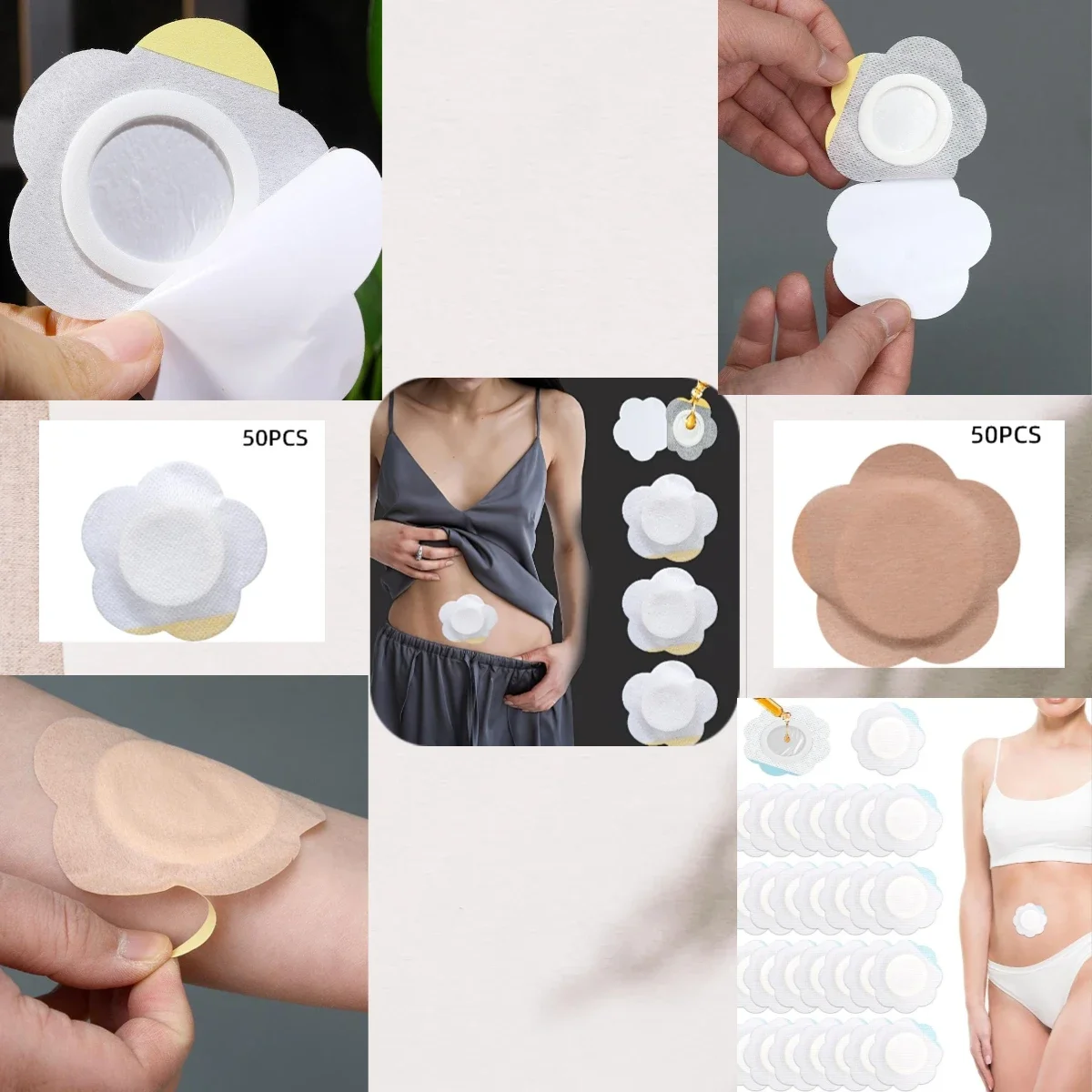 50PCS

50PCS