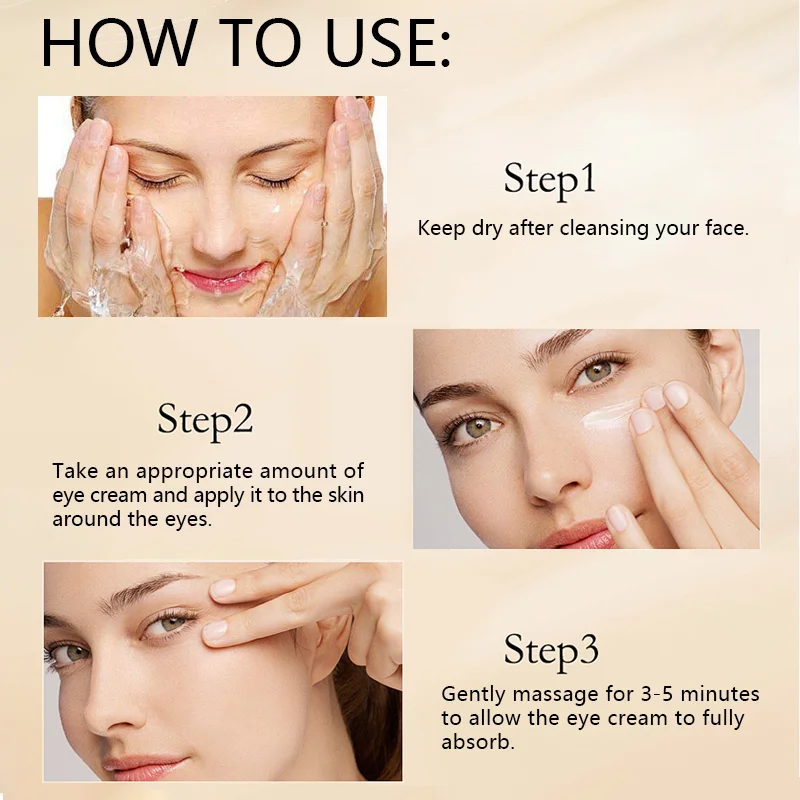 HOW TO USE:

Step1

Keep dry after cleansing your face.

Step2

Take an appropriate amount of eye cream and apply it to the skin around the eyes.

Step3

Gently massage for 3-5 minutes to allow the eye cream to fully absorb.