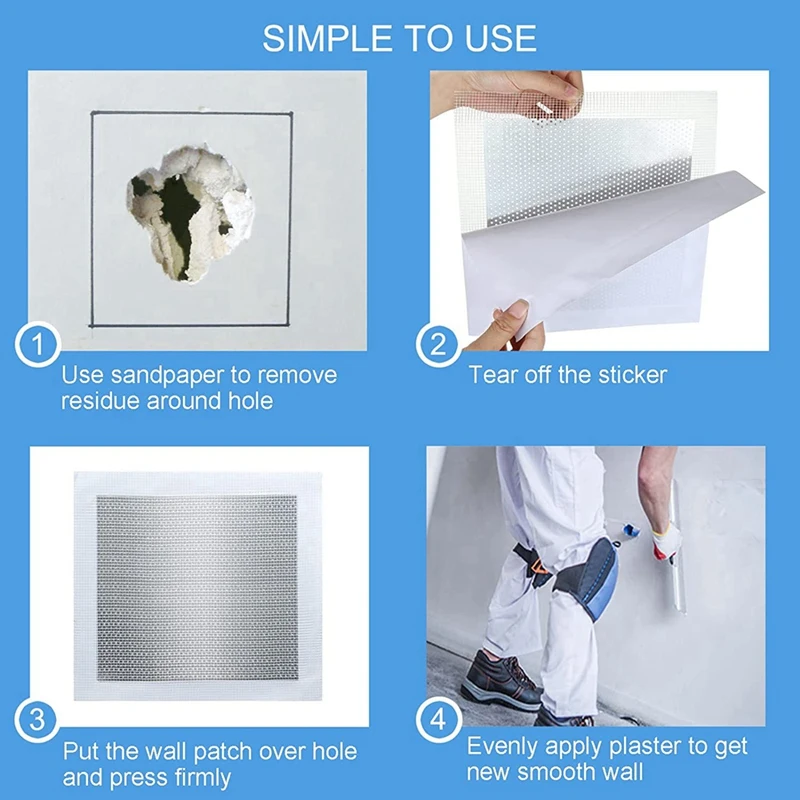 SIMPLE TO USE

1

Use sandpaper to remove residue around hole

2

Tear off the sticker

3

Put the wall patch over hole and press firmly

4

Evenly apply plaster to get new smooth wall