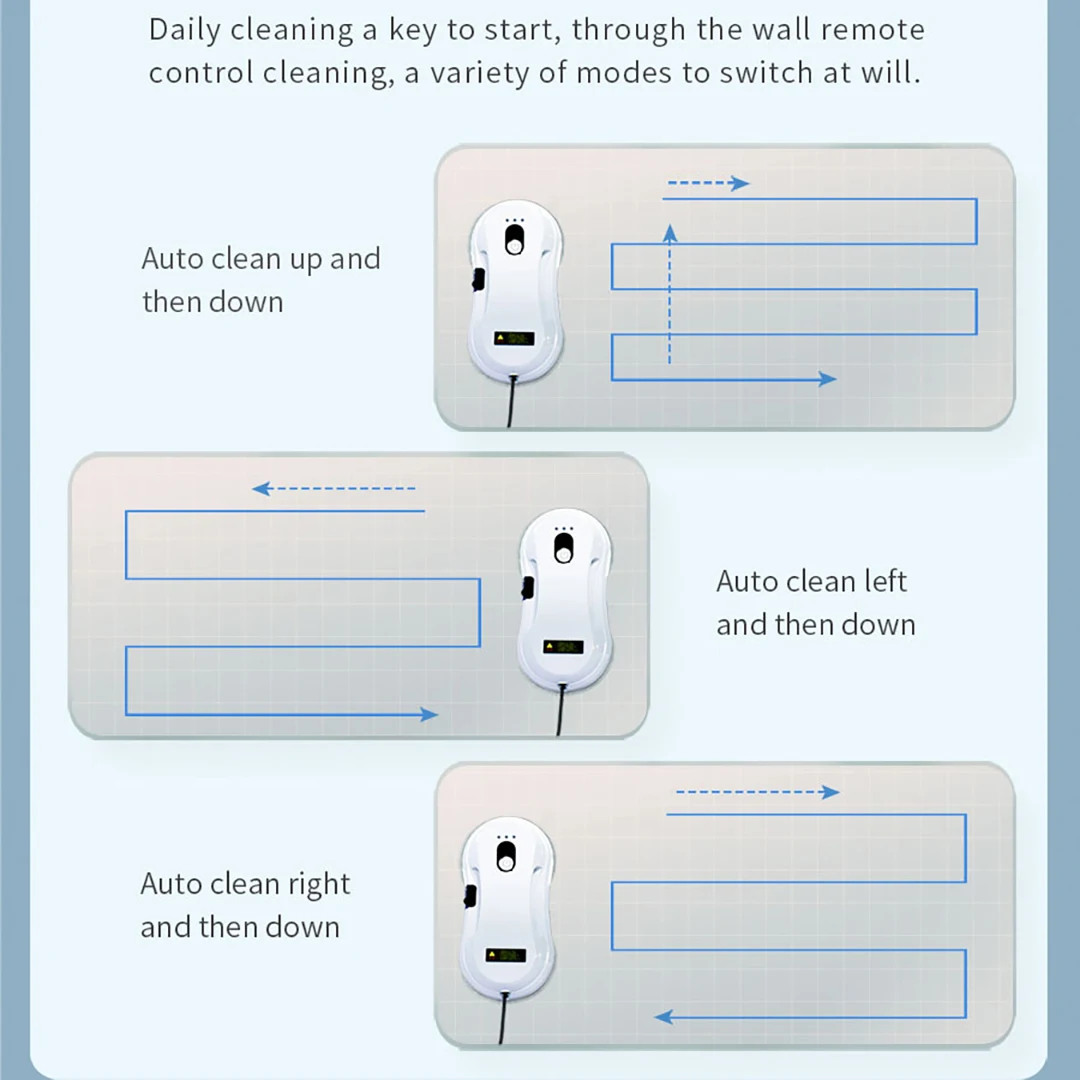 Daily cleaning a key to start, through the wall remote control cleaning, a variety of modes to switch at will.

Auto clean up and then down

Auto clean left and then down

Auto clean right and then down