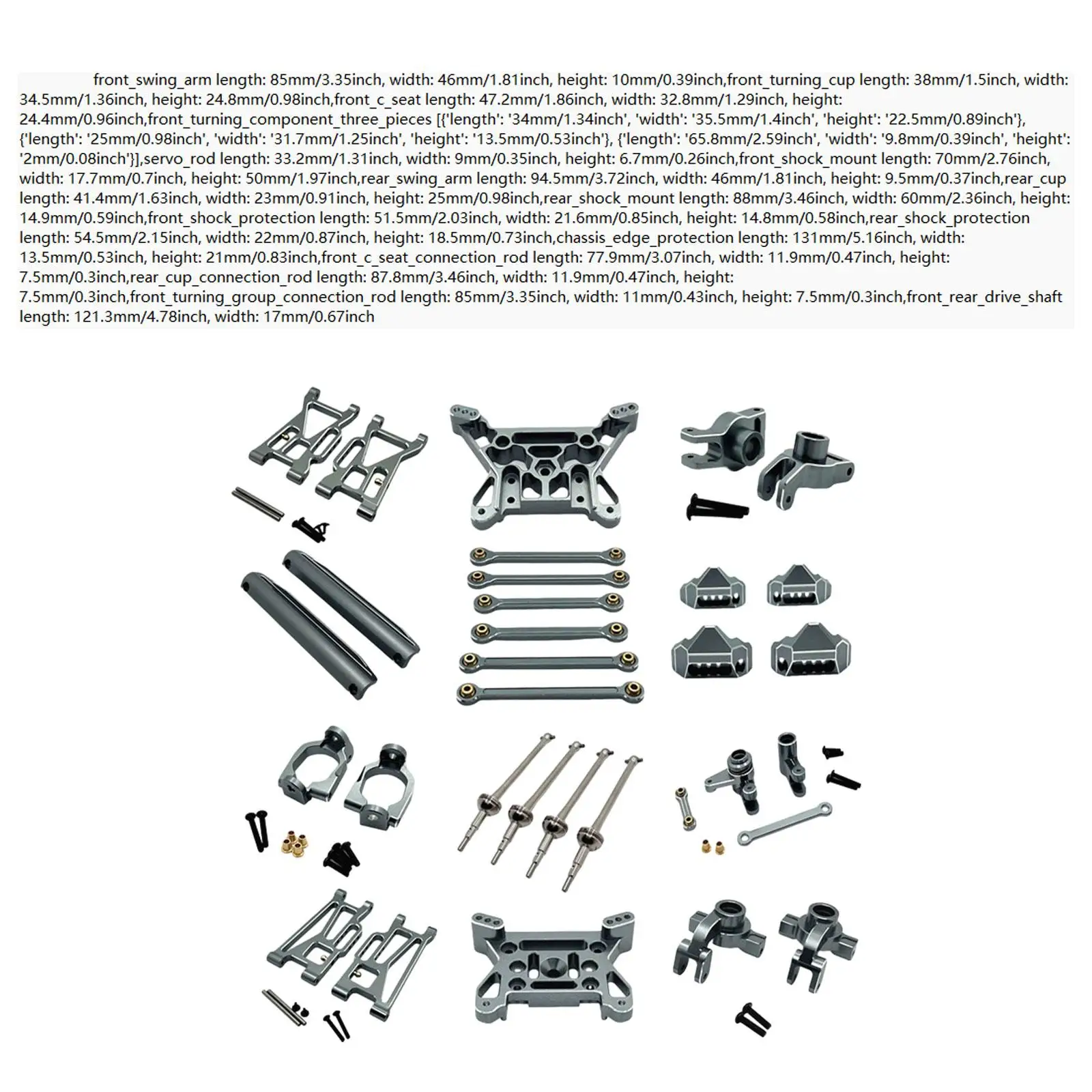 front_swing_arm length: 85mm/3.35inch, width: 46mm/1.81inch, height: 10mm/0.39inch,front_turning_cup length: 38mm/1.5inch, width: 34.5mm/1.36inch, height: 24.8mm/0.98inch,front_c_seat length: 47.2mm/1.86inch, width: 32.8mm/1.29inch, height: 24.4mm/0.96inch,front_turning_component_three_pieces [{'length': '34mm/1.34inch', 'width': '35.5mm/1.4inch', 'height': '22.5mm/0.89inch'}, {'length': '25mm/0.98inch', 'width': '31.7mm/1.25inch', 'height': '13.5mm/0.53inch'}, {'length': '65.8mm/2.59inch', 'width': '9.8mm/0.39inch', 'height': '2mm/0.08inch'}],servo_rod length: 33.2mm/1.31inch, width: 9mm/0.35inch, height: 6.7mm/0.26inch,front_shock_mount length: 70mm/2.76inch, width: 17.7mm/0.7inch, height: 50mm/1.97inch,rear_swing_arm length: 94.5mm/3.72inch, width: 46mm/1.81inch, height: 9.5mm/0.37inch,rear_cup length: 41.4mm/1.63inch, width: 23mm/0.91inch, height: 25mm/0.98inch,rear_shock_mount length: 88mm/3.46inch, width: 60mm/2.36inch, height: 14.9mm/0.59inch,front_shock_protection length: 51.5mm/2.03inch, width: 21.6mm/0.85inch, height: 14.8mm/0.58inch,rear_shock_protection length: 54.5mm/2.15inch, width: 22mm/0.87inch, height: 18.5mm/0.73inch,chassis_edge_protection length: 131mm/5.16inch, width: 13.5mm/0.53inch, height: 21mm/0.83inch,front_c_seat_connection_rod length: 77.9mm/3.07inch, width: 11.9mm/0.47inch, height: 7.5mm/0.3inch,rear_cup_connection_rod length: 87.8mm/3.46inch, width: 11.9mm/0.47inch, height: 7.5mm/0.3inch,front_turning_group_connection_rod length: 85mm/3.35inch, width: 11mm/0.43inch, height: 7.5mm/0.3inch,front_rear_drive_shaft length: 121.3mm/4.78inch, width: 17mm/0.67inch