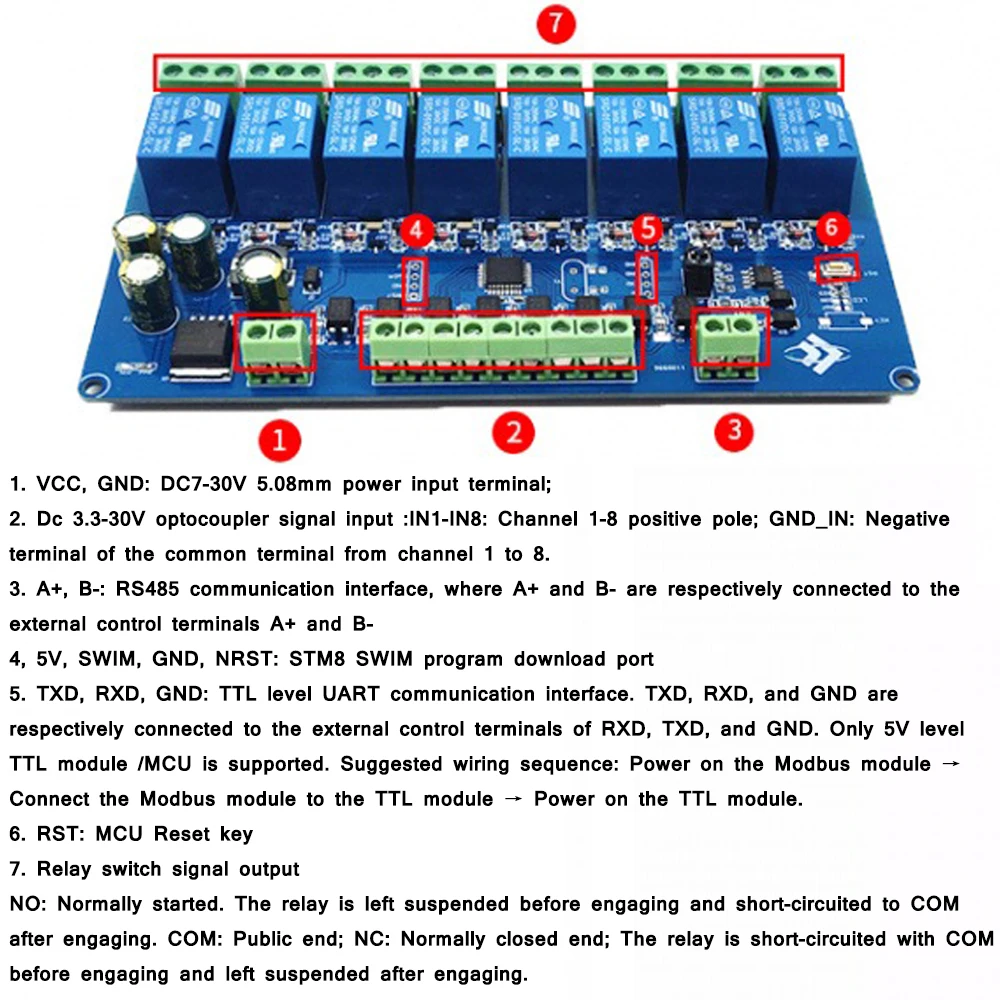 7

4

5

6

1

2

3

1. VCC, GND: DC7-30V 5.08mm power input terminal;
2. Dc 3.3-30V optocoupler signal input :IN1-IN8: Channel 1-8 positive pole; GND_IN: Negative terminal of the common terminal from channel 1 to 8.
3. A+, B-: RS485 communication interface, where A+ and B- are respectively connected to the external control terminals A+ and B-
4, 5V, SWIM, GND, NRST: STM8 SWIM program download port
5. TXD, RXD, GND: TTL level UART communication interface. TXD, RXD, and GND are respectively connected to the external control terminals of RXD, TXD, and GND. Only 5V level TTL module /MCU is supported. Suggested wiring sequence: Power on the Modbus module → Connect the Modbus module to the TTL module → Power on the TTL module.
6. RST: MCU Reset key
7. Relay switch signal output
NO: Normally started. The relay is left suspended before engaging and short-circuited to COM after engaging. COM: Public end; NC: Normally closed end; The relay is short-circuited with COM before engaging and left suspended after engaging.