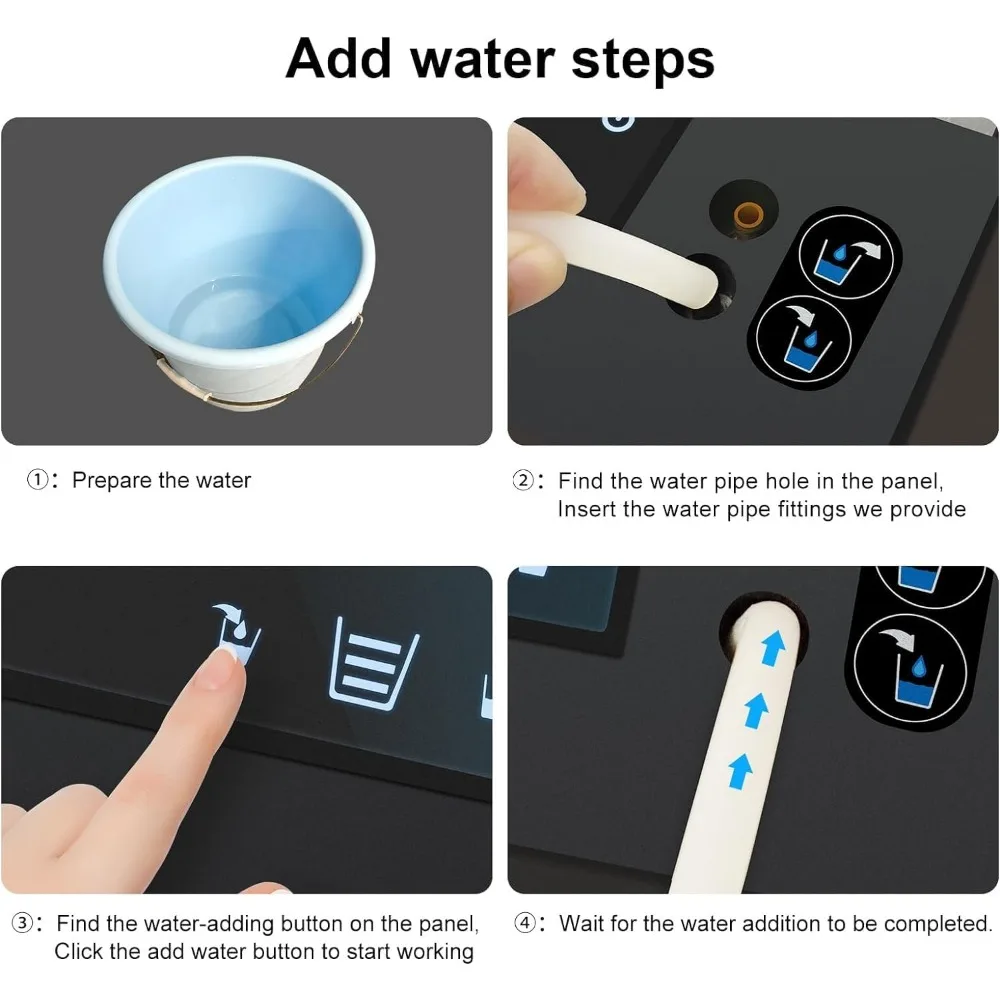 Add water steps

①: Prepare the water

②: Find the water pipe hole in the panel, Insert the water pipe fittings we provide

③: Find the water-adding button on the panel, Click the add water button to start working

④: Wait for the water addition to be completed.