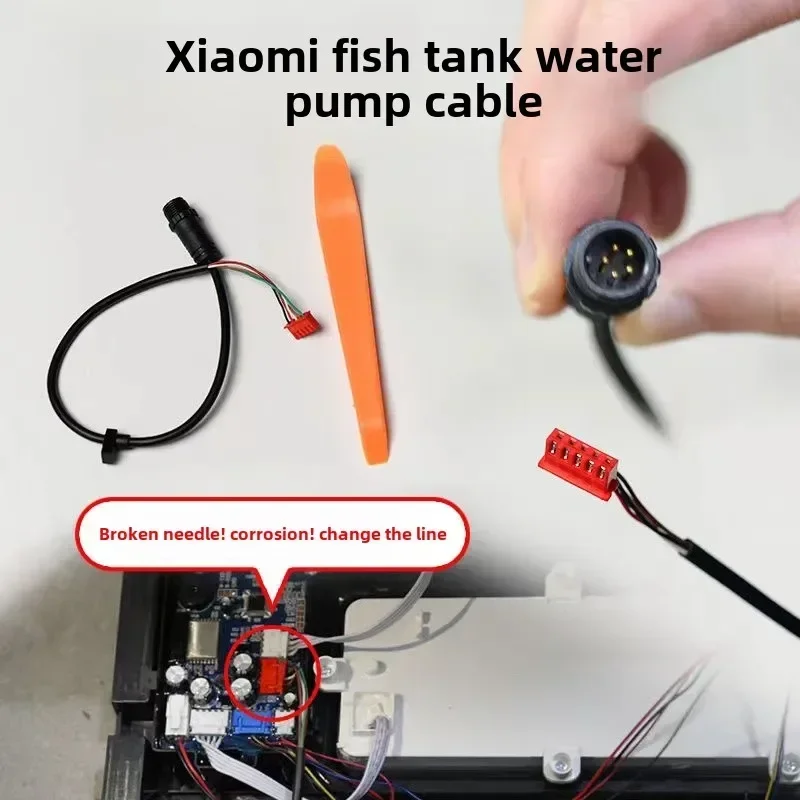 Xiaomi fish tank water pump cable

Broken needle! corrosion! change the line