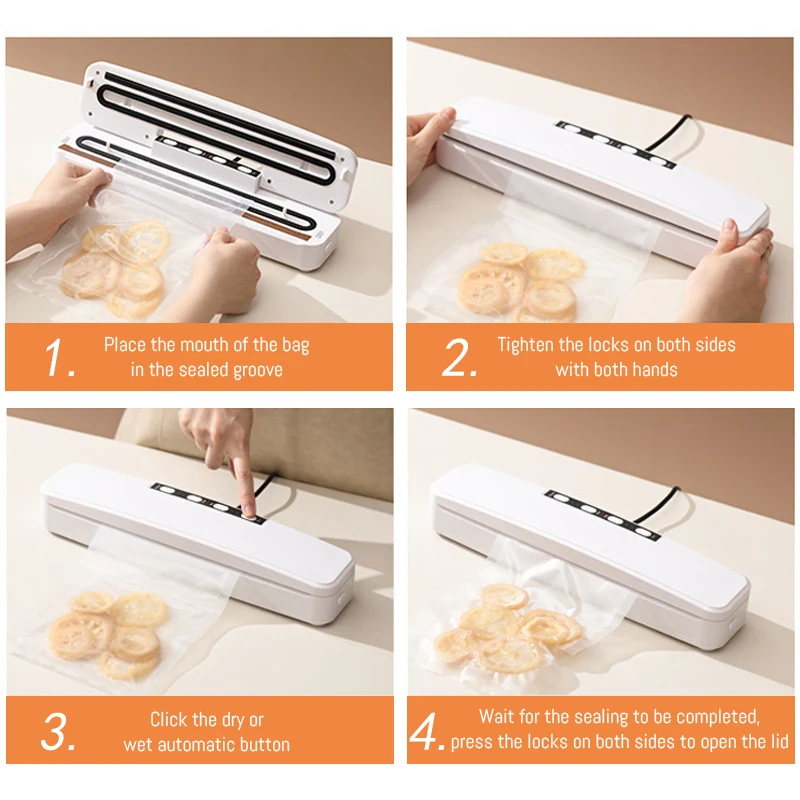 1. Place the mouth of the bag in the sealed groove

2. Tighten the locks on both sides with both hands

3. Click the dry or wet automatic button

4. Wait for the sealing to be completed, press the locks on both sides to open the lid