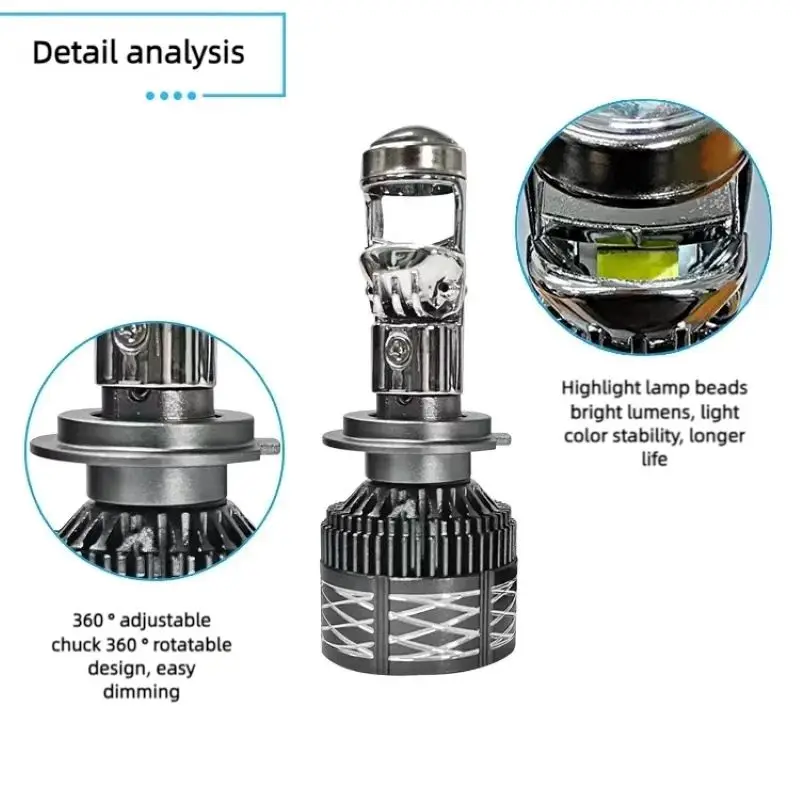 Detail analysis

Highlight lamp beads bright lumens, light color stability, longer life

360 ° adjustable chuck 360 ° rotatable design, easy dimming