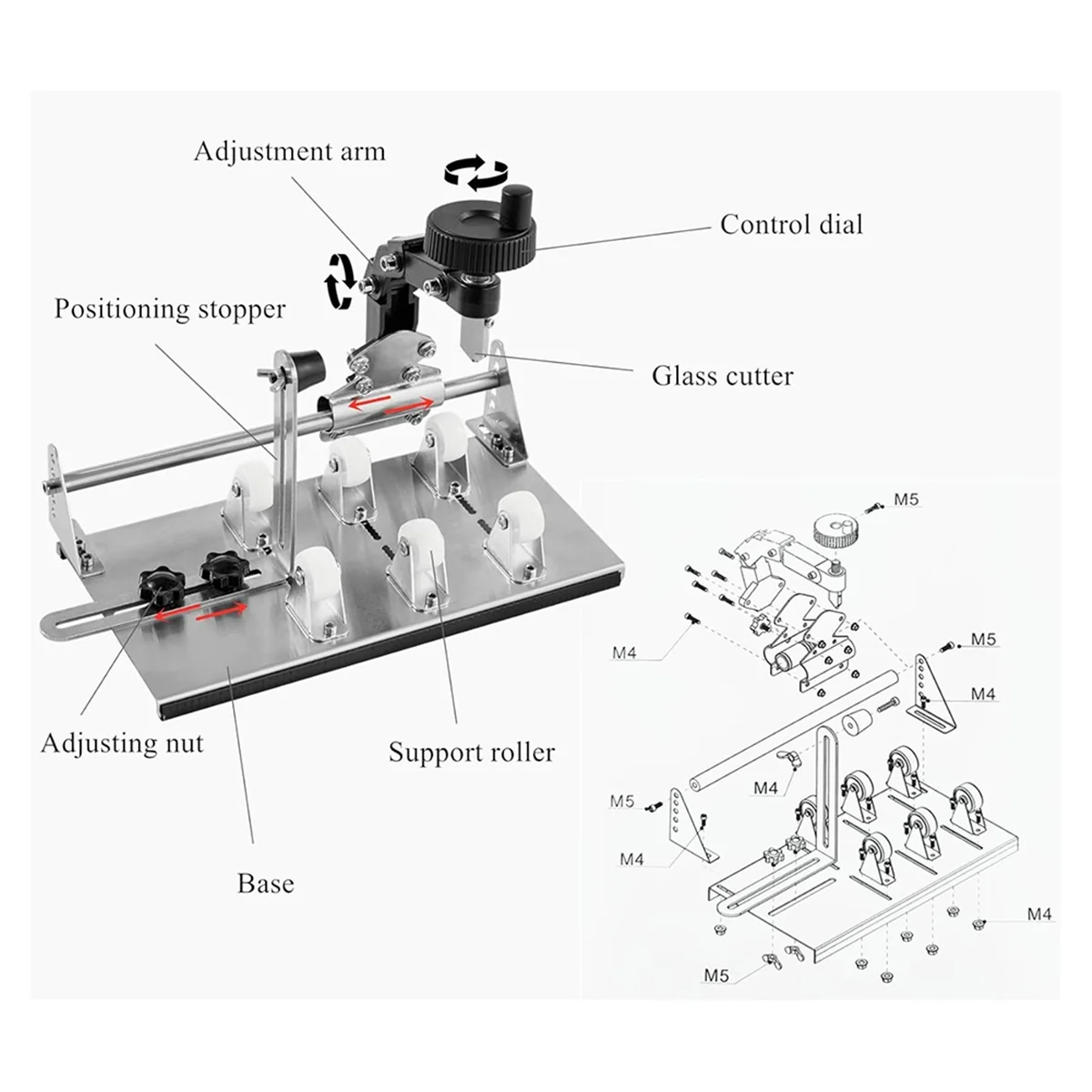 Adjustment arm

Control dial

Positioning stopper

Glass cutter

Adjusting nut

Support roller

Base

M5

M4

M5

M4

M4

M5

M4

M4

M5