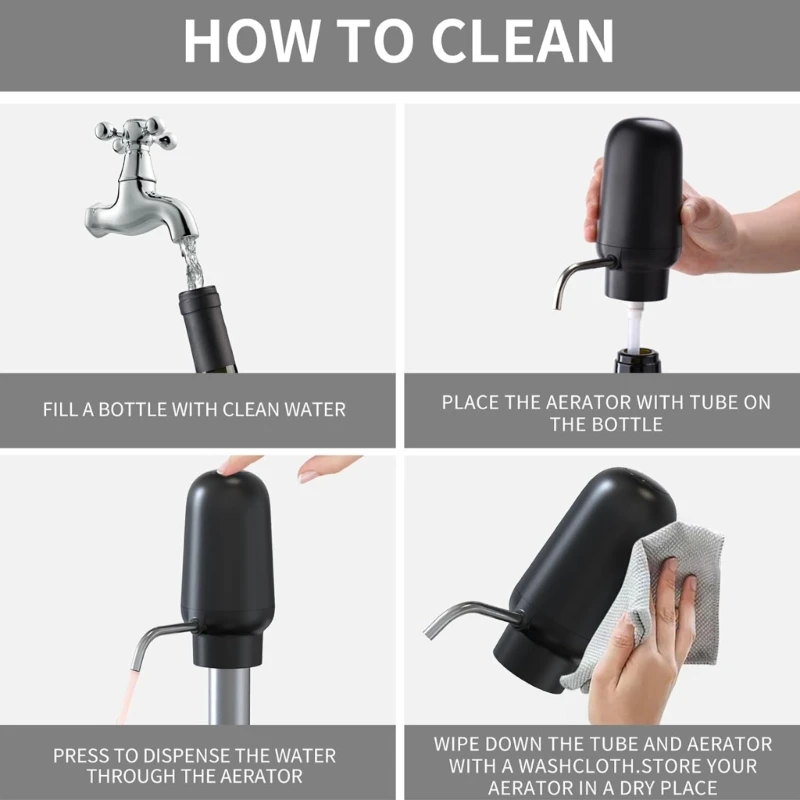 HOW TO CLEAN

FILL A BOTTLE WITH CLEAN WATER

PLACE THE AERATOR WITH TUBE ON THE BOTTLE

PRESS TO DISPENSE THE WATER THROUGH THE AERATOR

WIPE DOWN THE TUBE AND AERATOR WITH A WASHCLOTH.STORE YOUR AERATOR IN A DRY PLACE