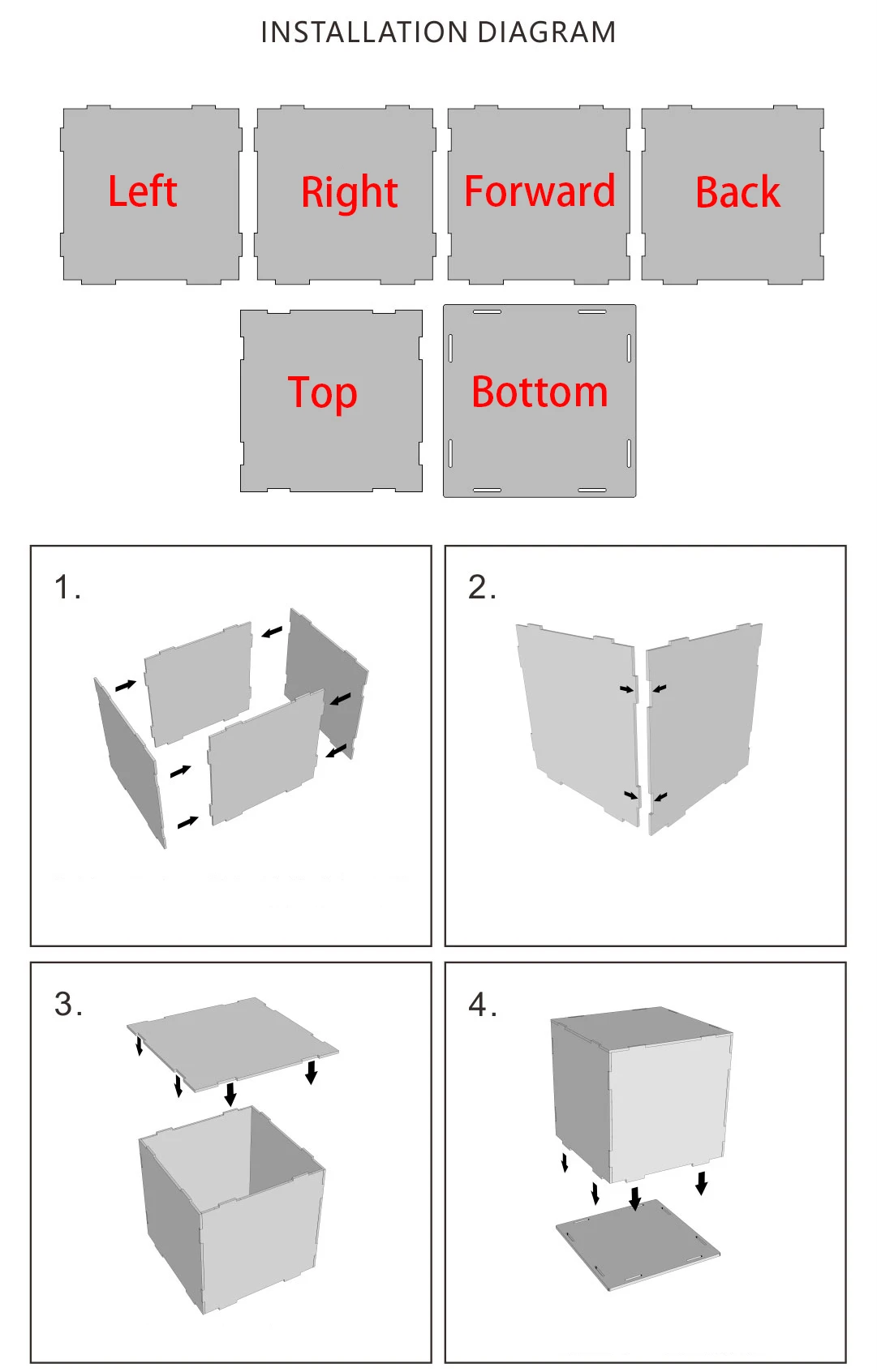 INSTALLATION DIAGRAM

Left

Right

Forward

Back

Top

Bottom

1.

2.

3.

4.